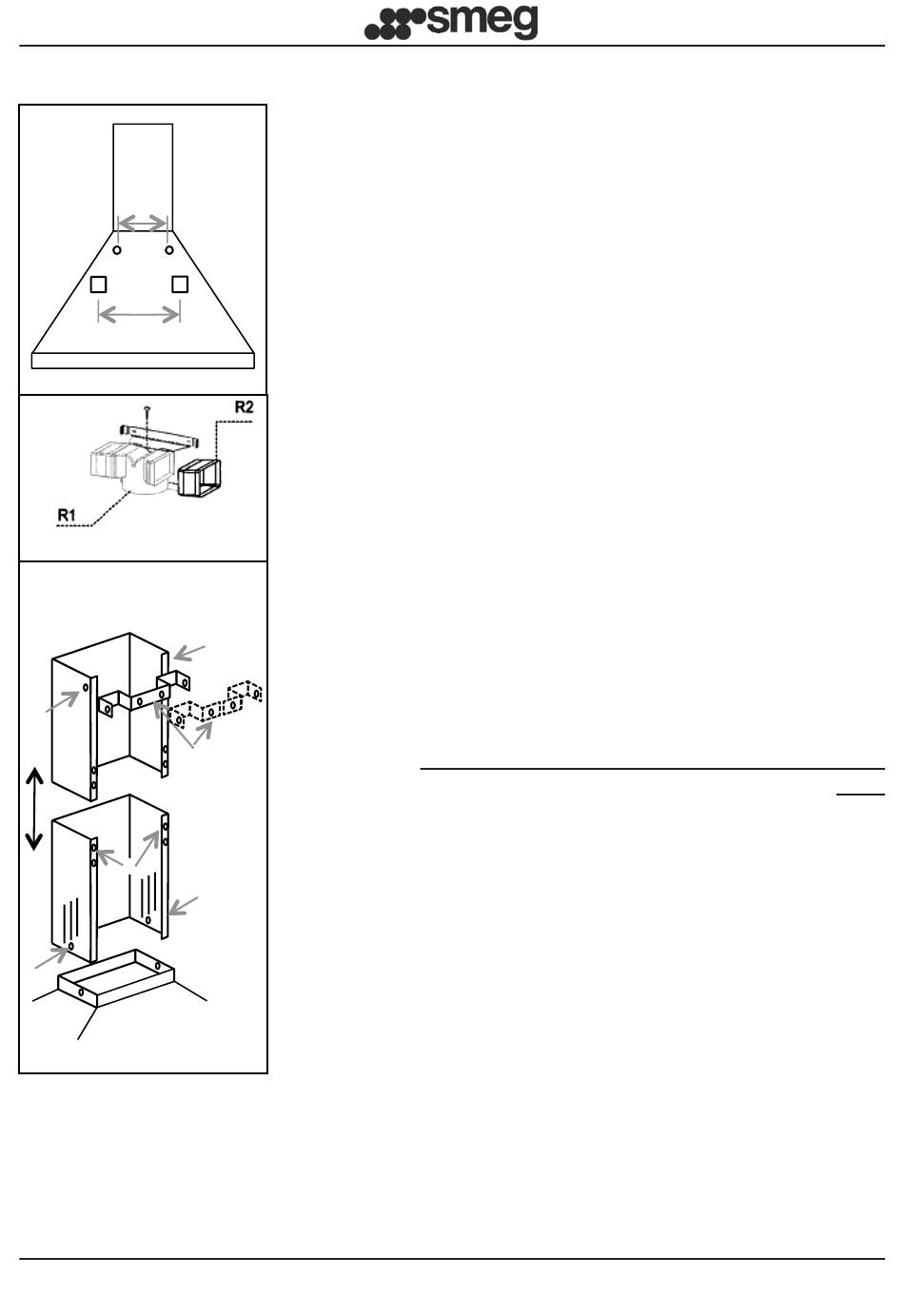 smeg

R2

R1