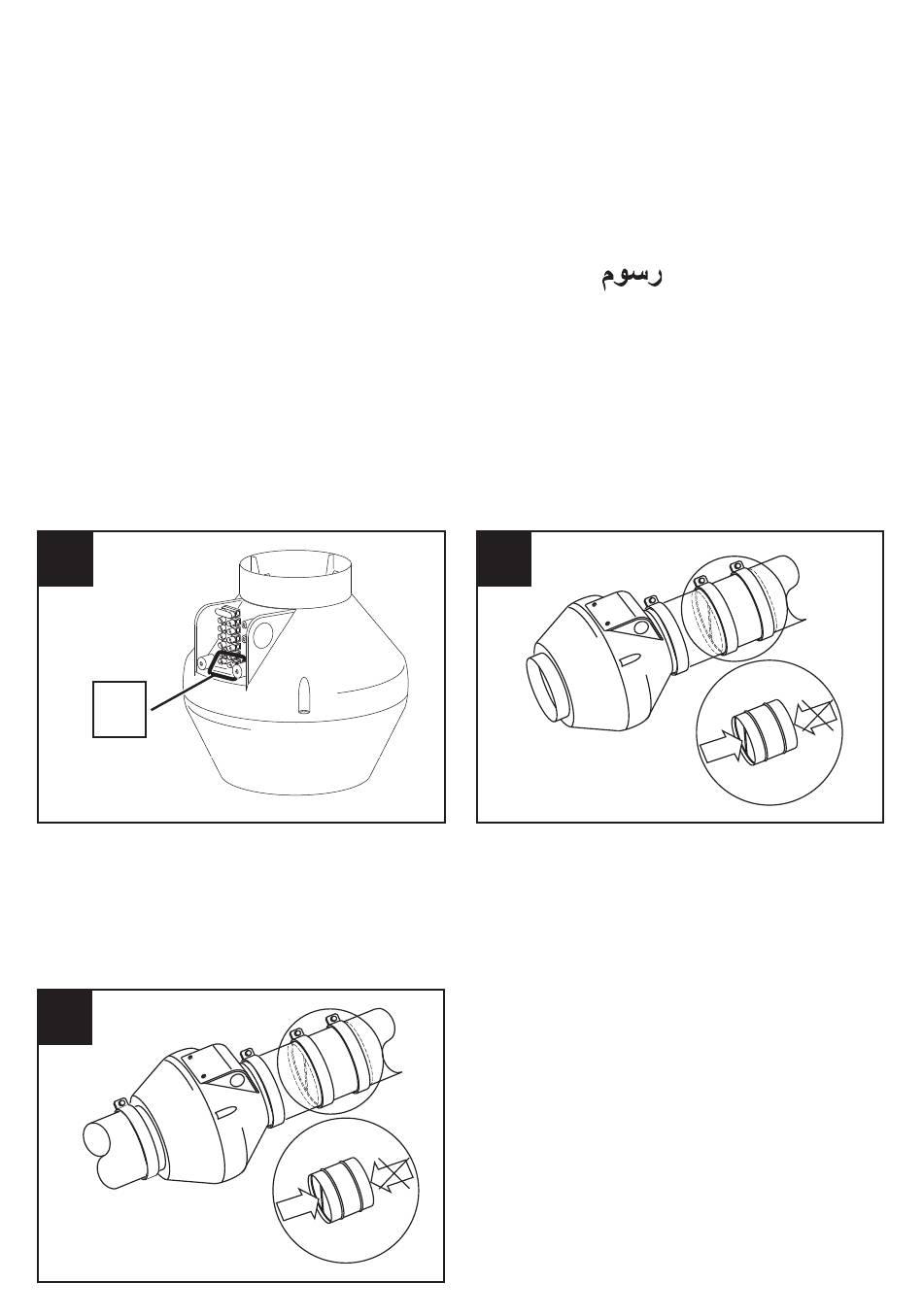 رسوم