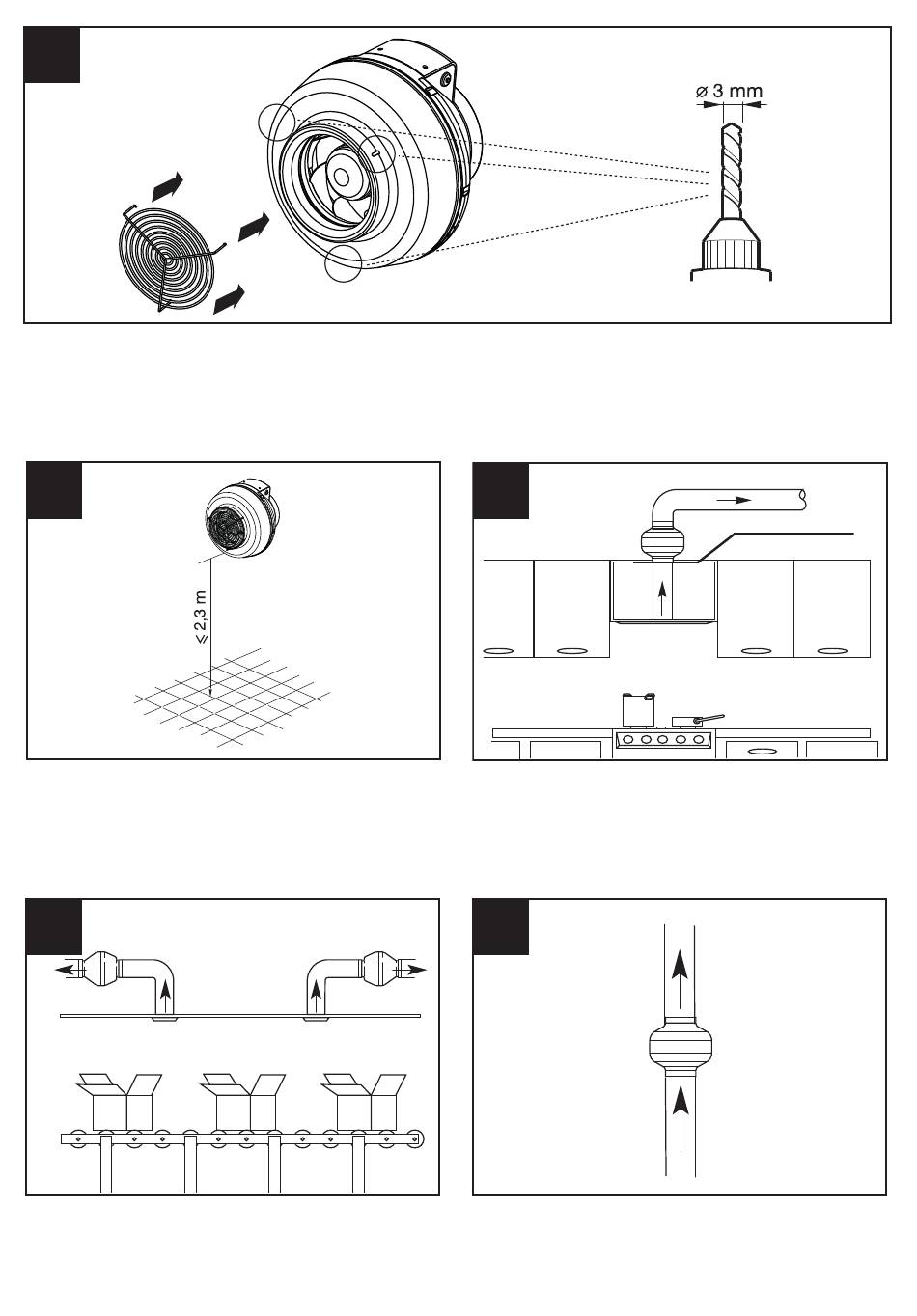 ⌀ 3 mm

⩽ 2,3 m