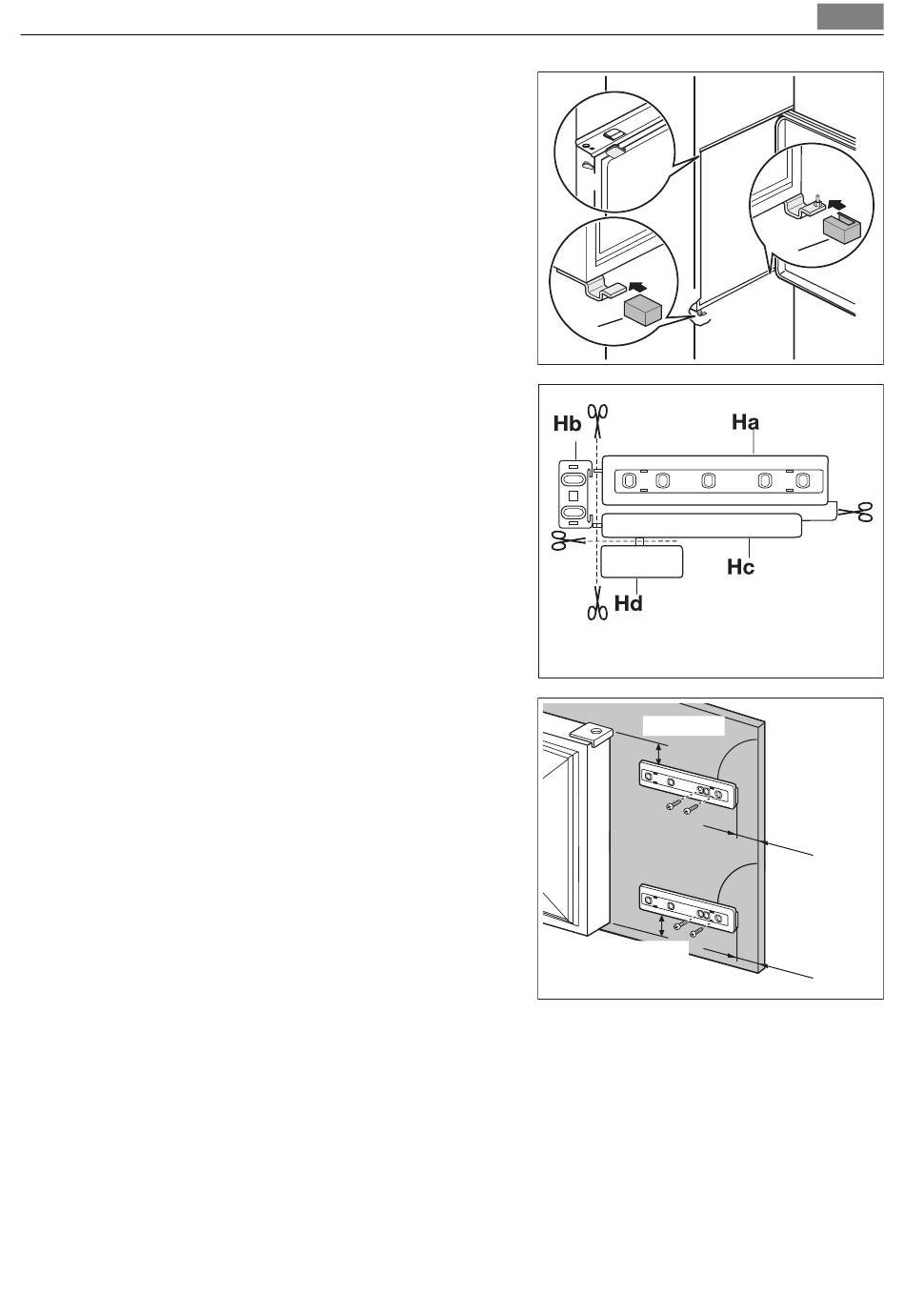 Hb
Ha
Hc
Hd