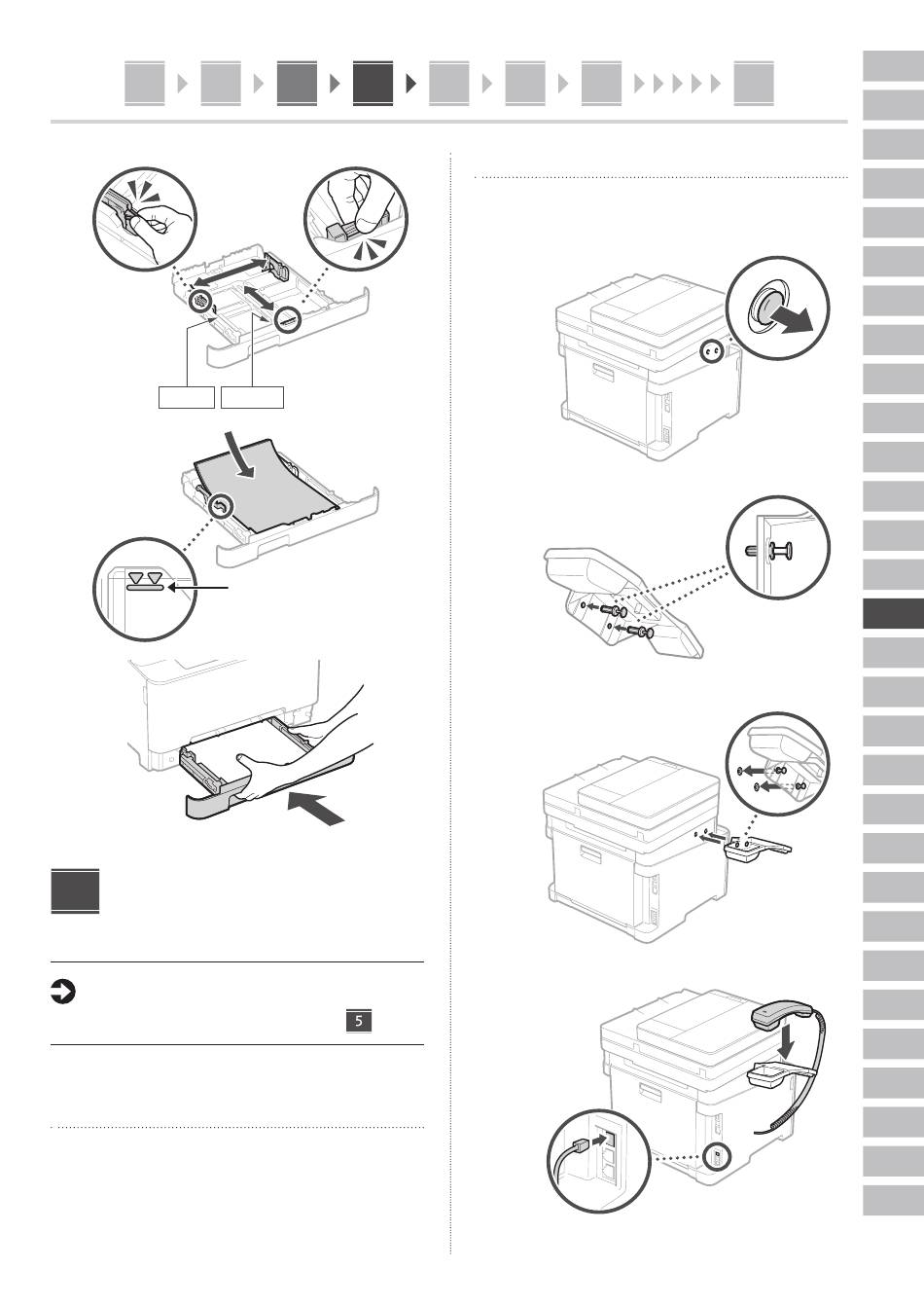 5