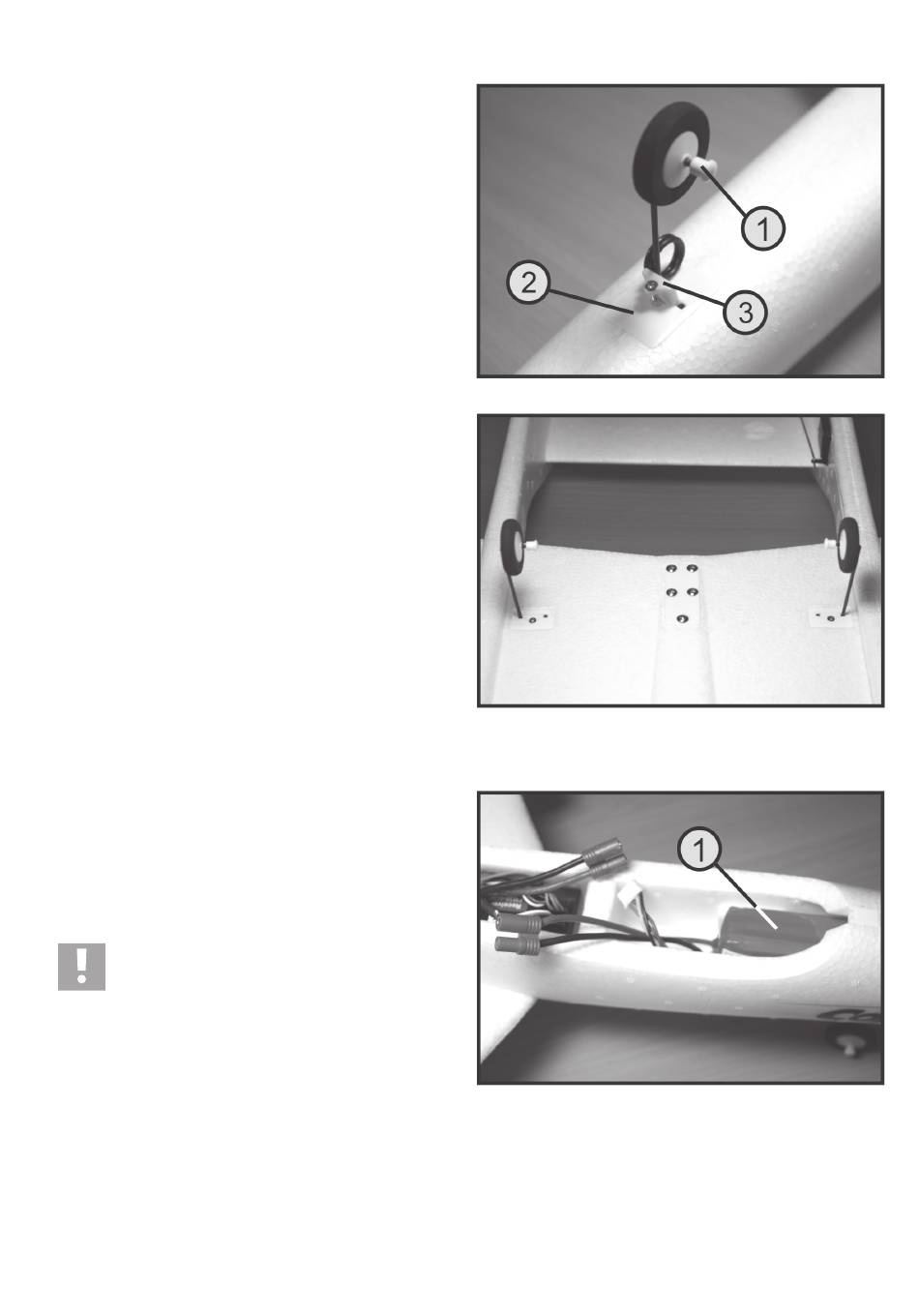 1
2
3

1

!