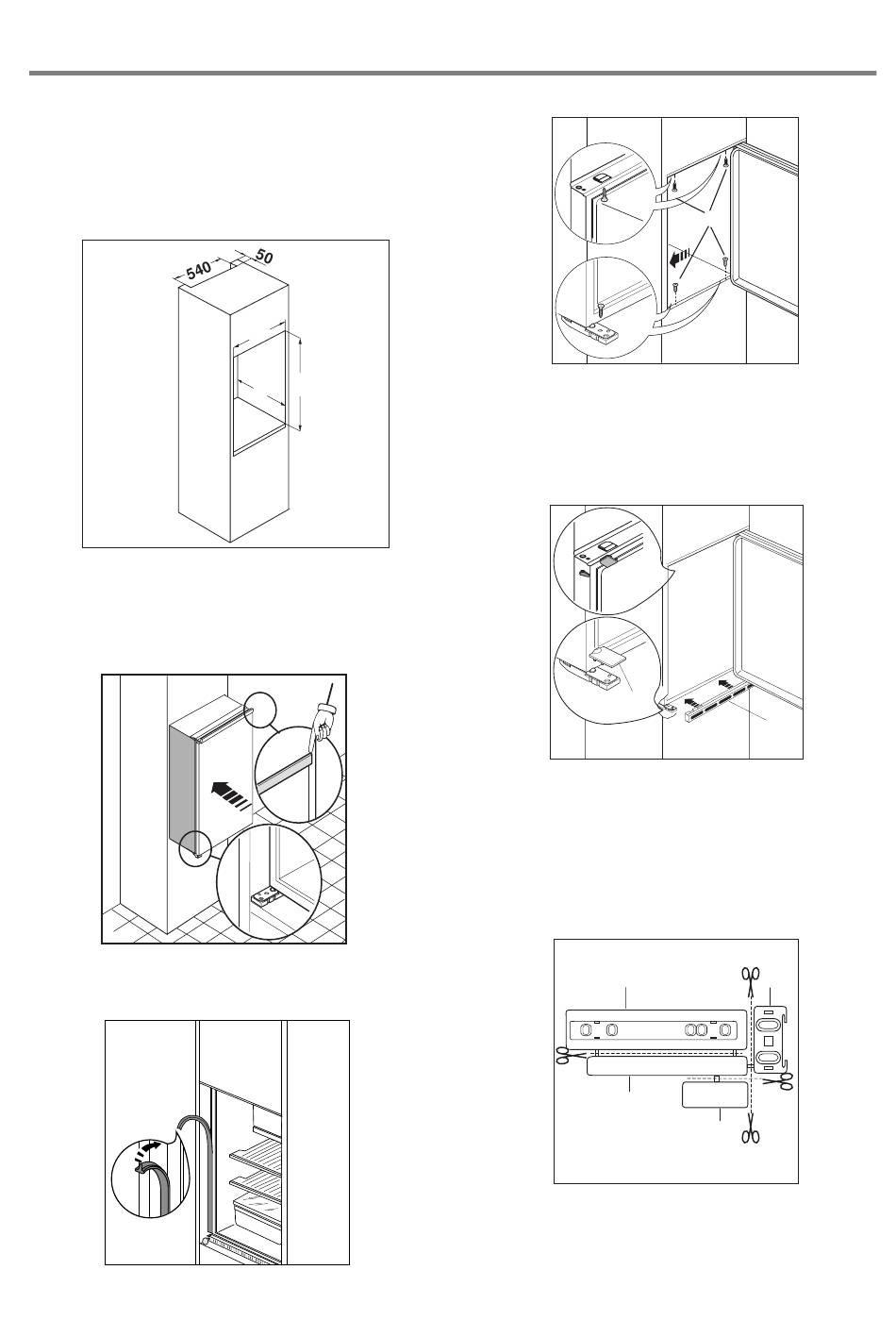 540
50