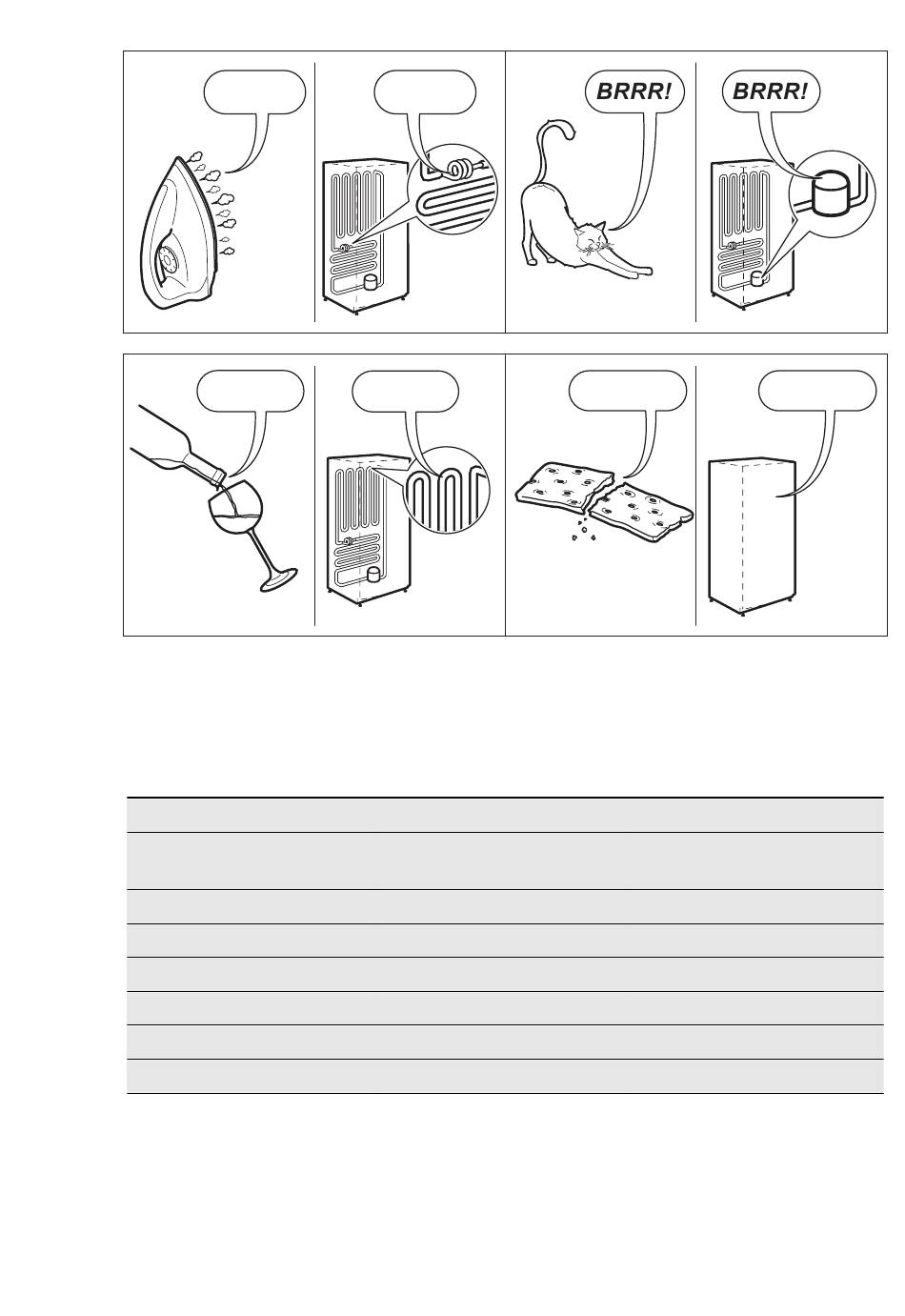 BRRR!

BRRR!