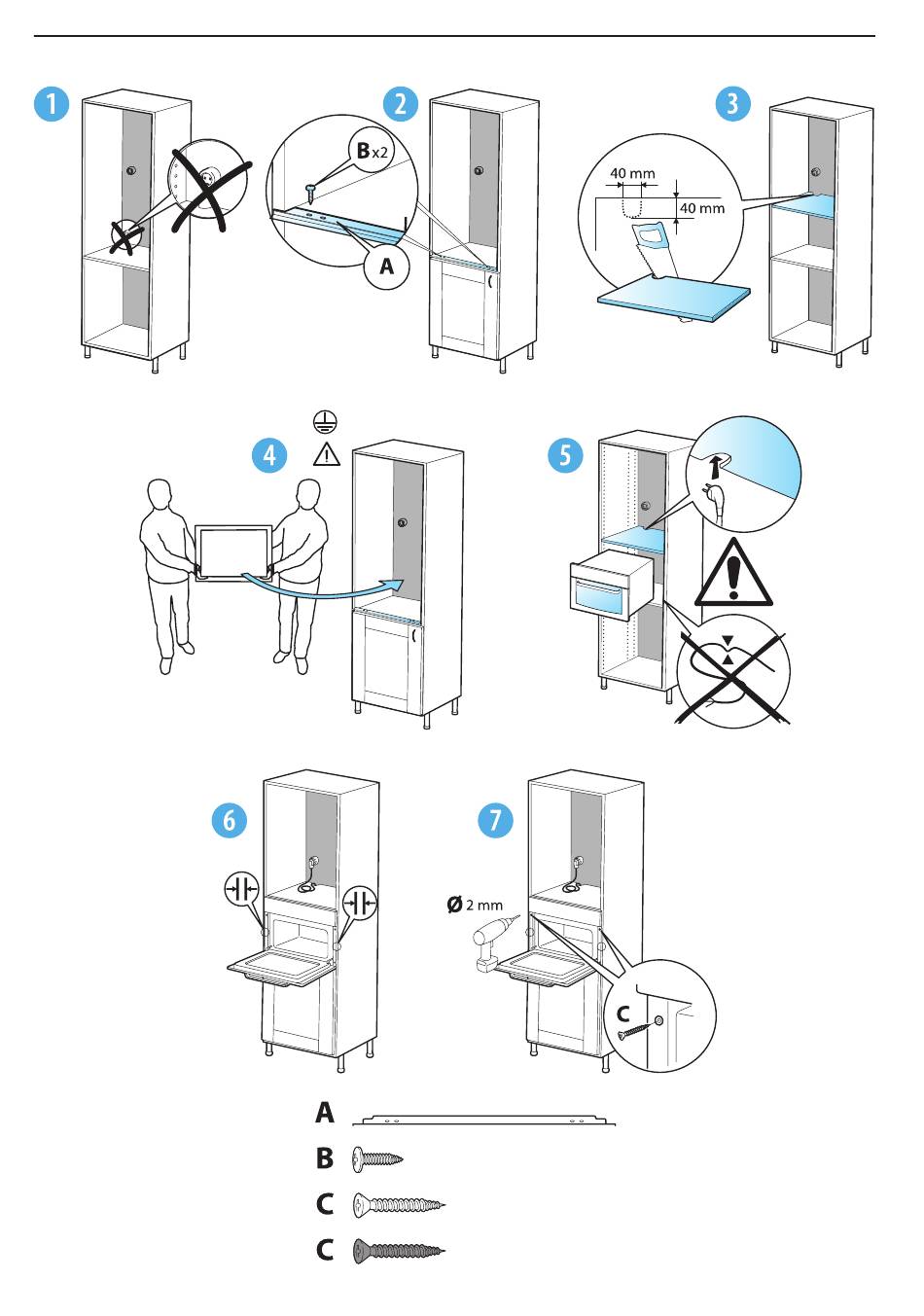 1

2

B x2

A

3

40 mm

40 mm

4

5

6

7

Ø 2 mm

C

A

B

C

C