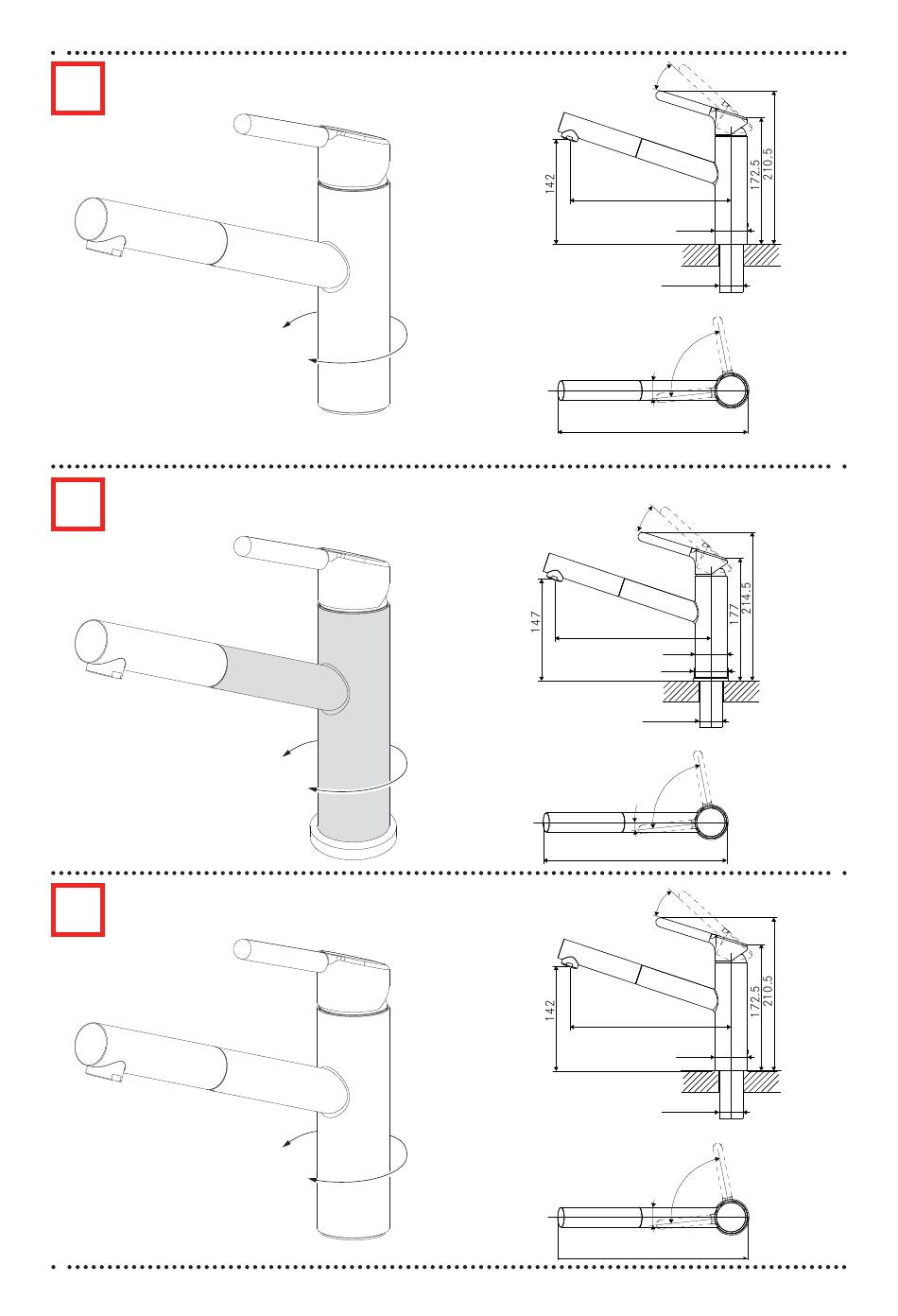 142
172.5
210.5

147
177
214.5

142
172.5
210.5