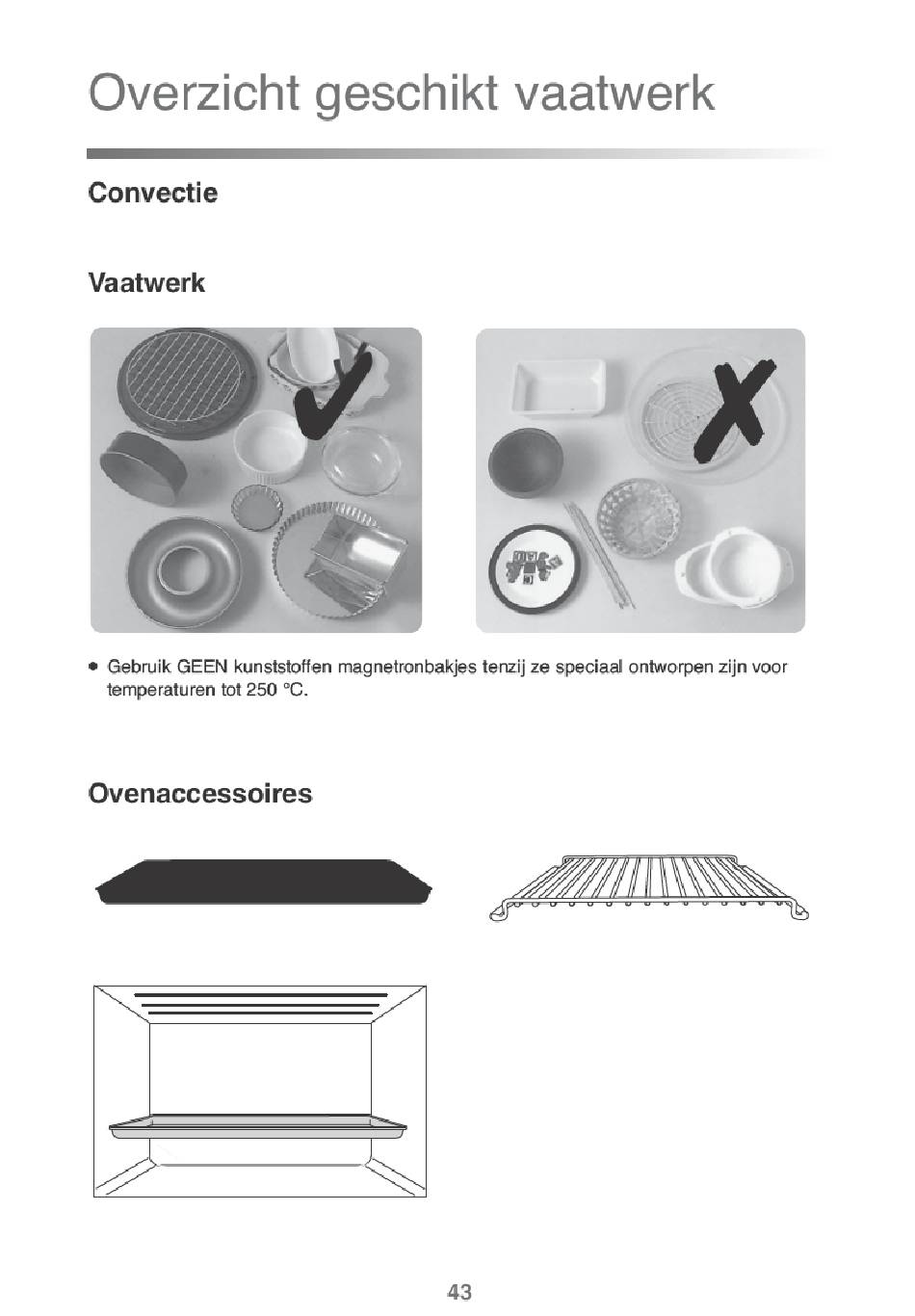 Overzicht geschikt vaatwerk

Convectie

Vaatwerk

• Gebruik GEEN kunststoffen magnetronbakjes tenzij ze speciaal ontworpen zijn voor temperaturen tot 250 °C.

Ovenaccessoires

43