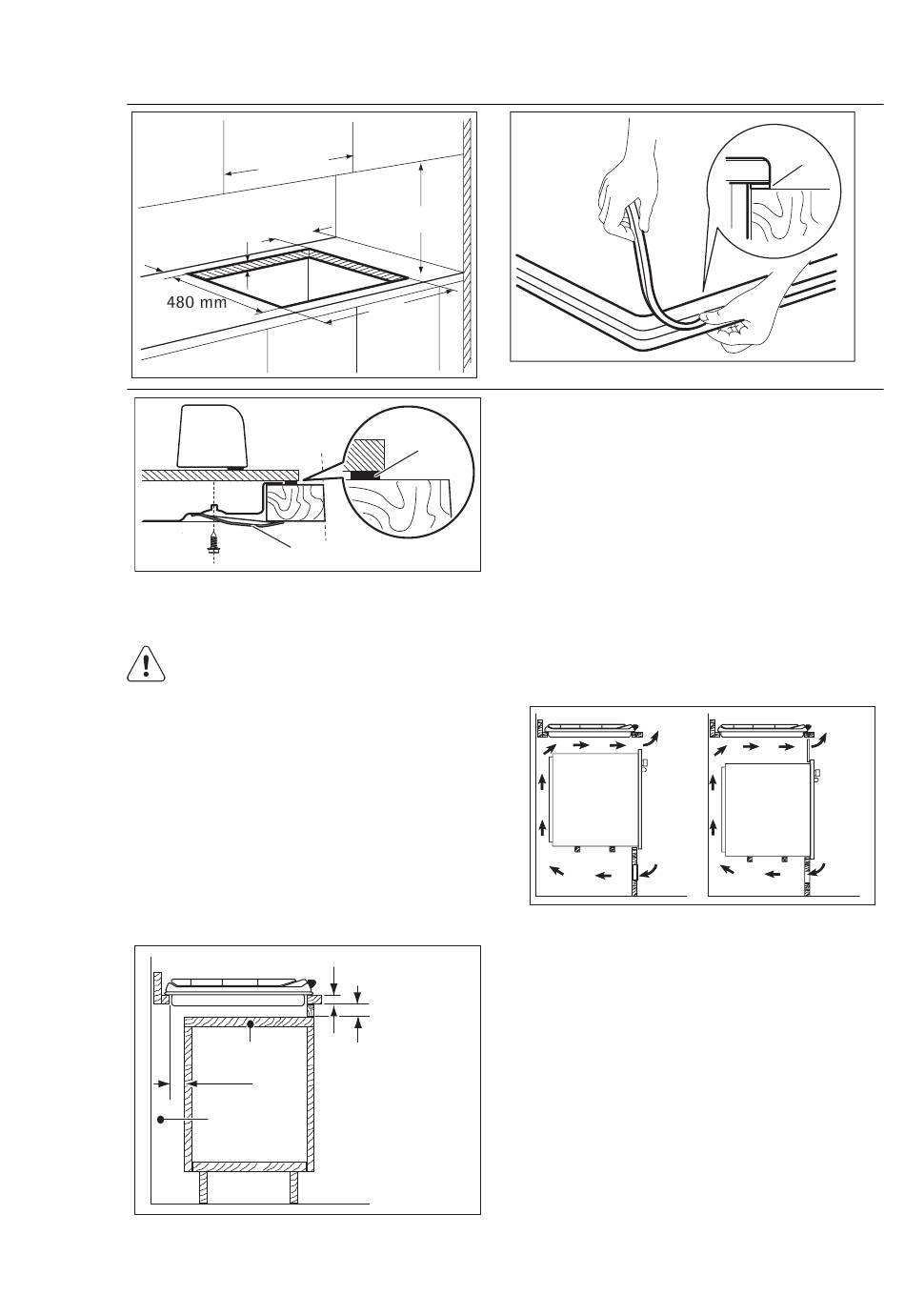 480 mm