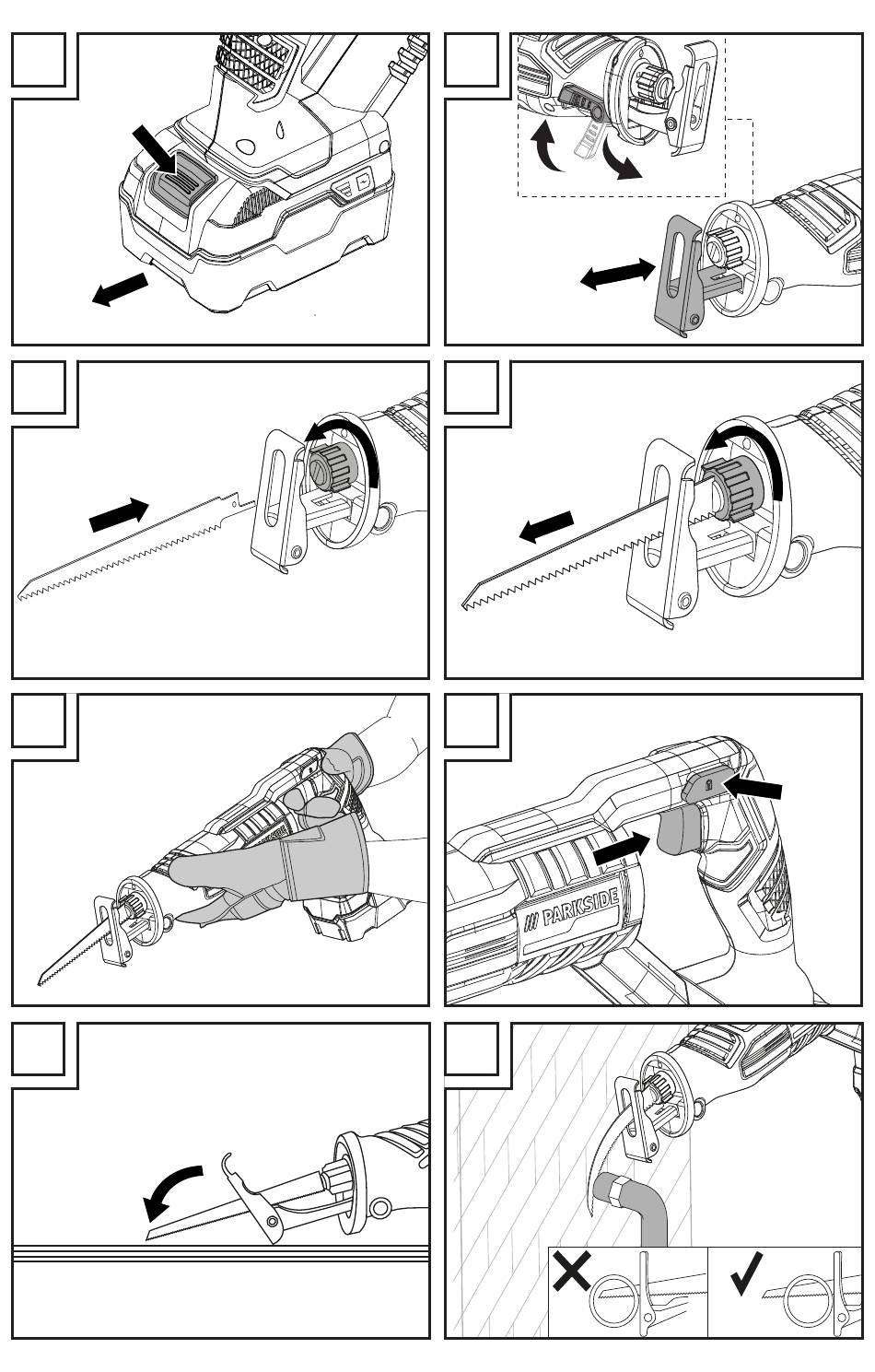 /// PARKSIDE