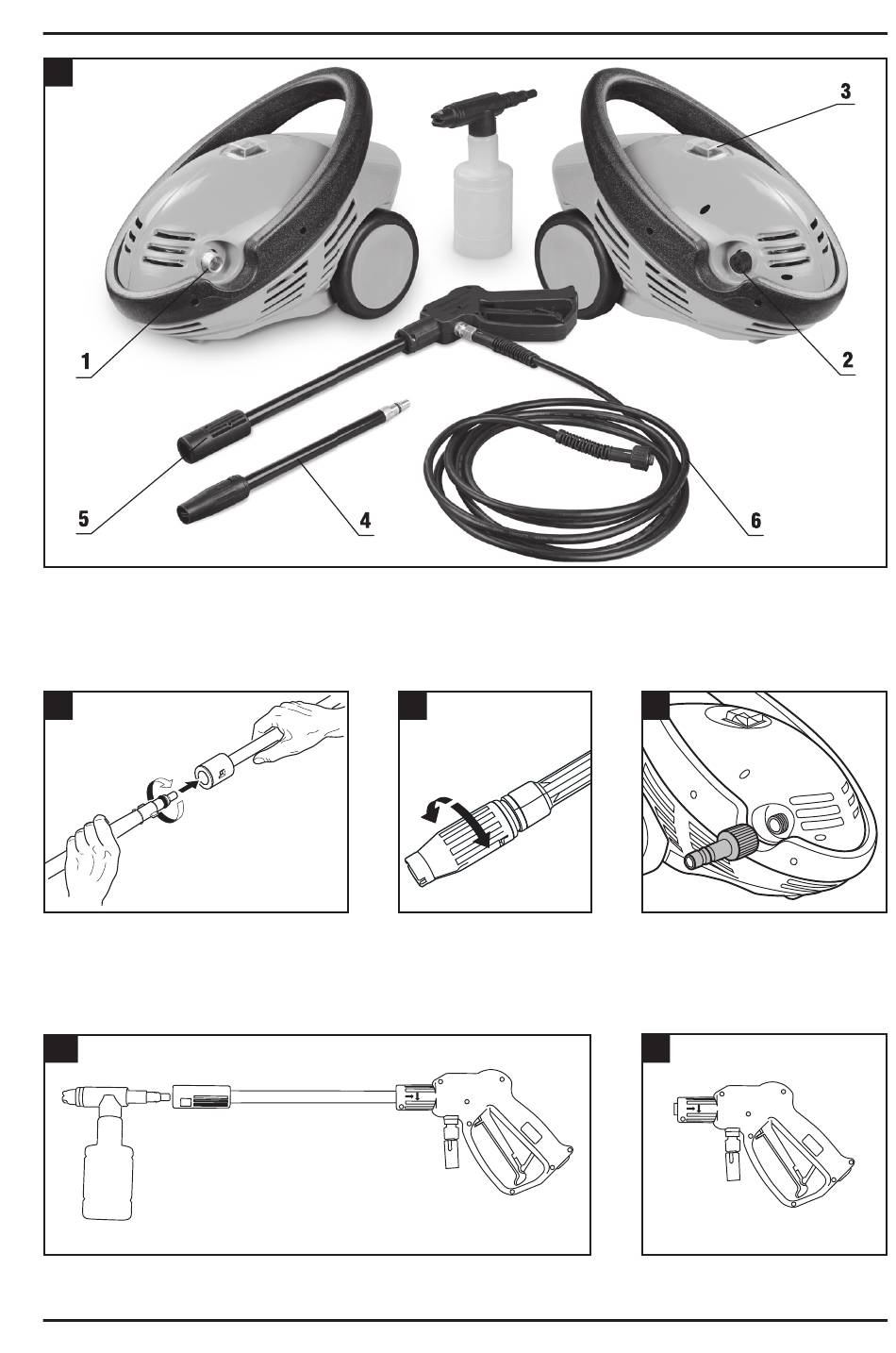 3

1

2

5

4

6