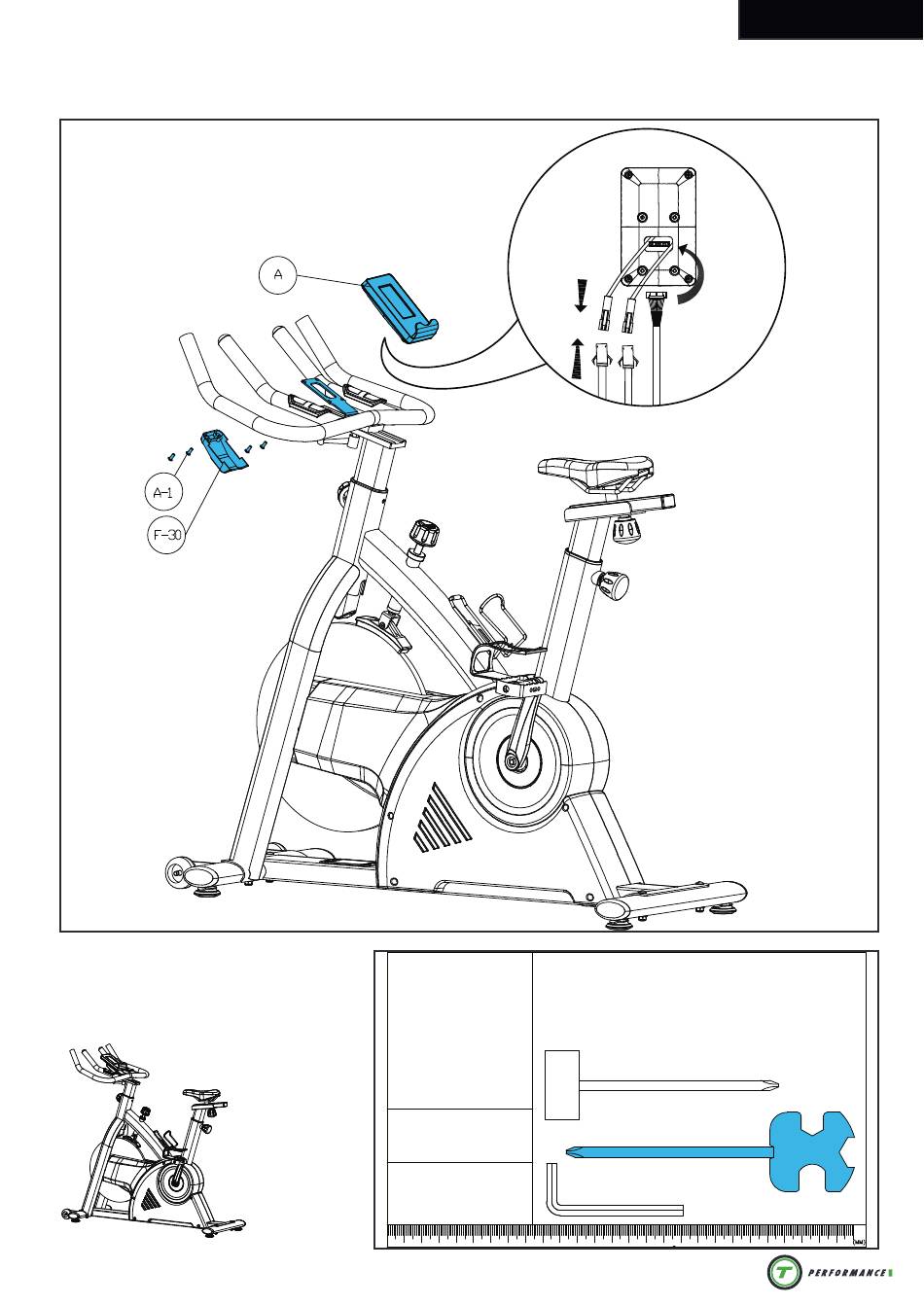 A

A-1

F-30

(MM)

PERFORMANCE