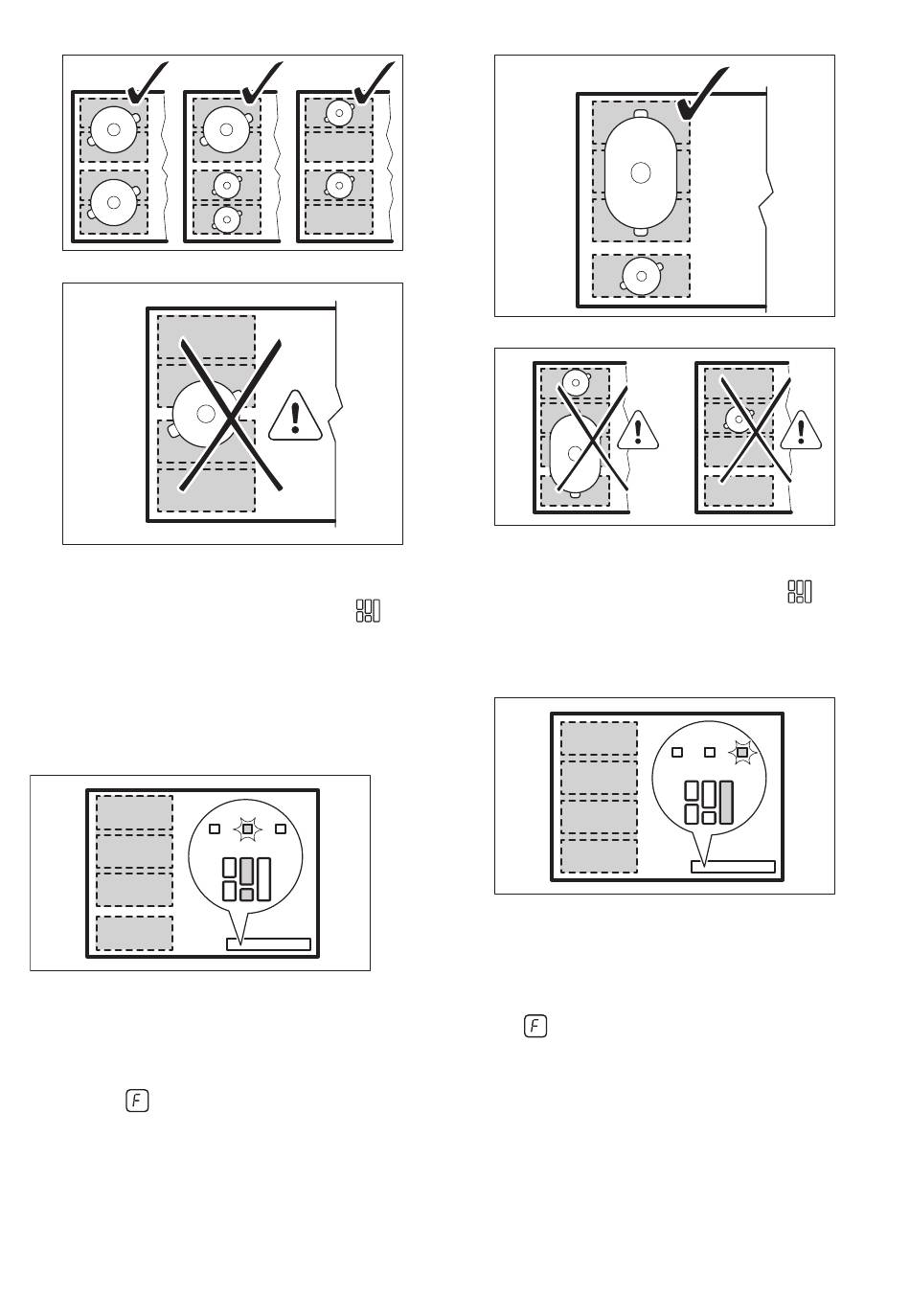 F

F