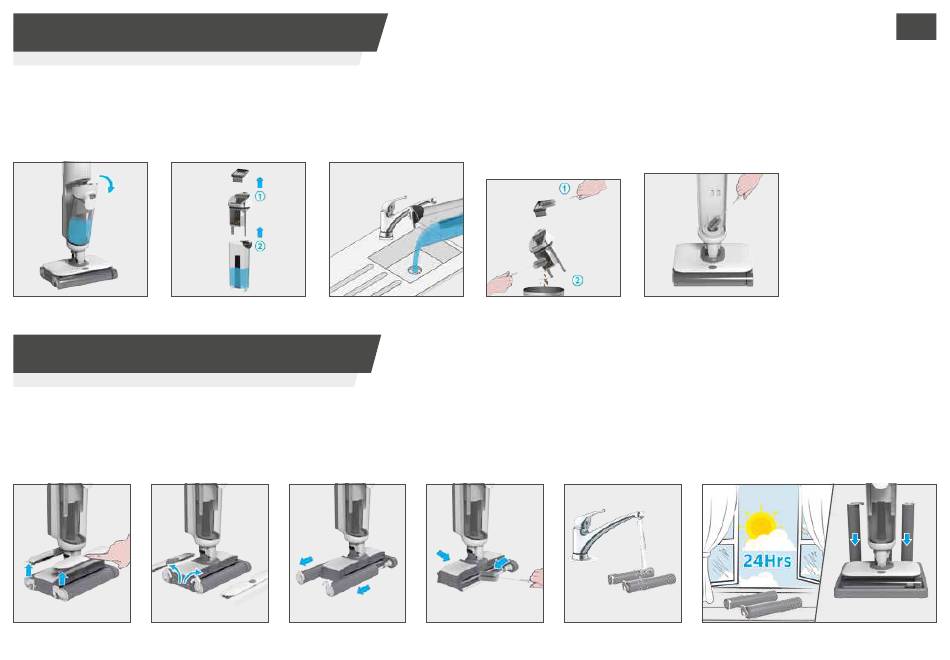 ①
②
①
②
24Hrs