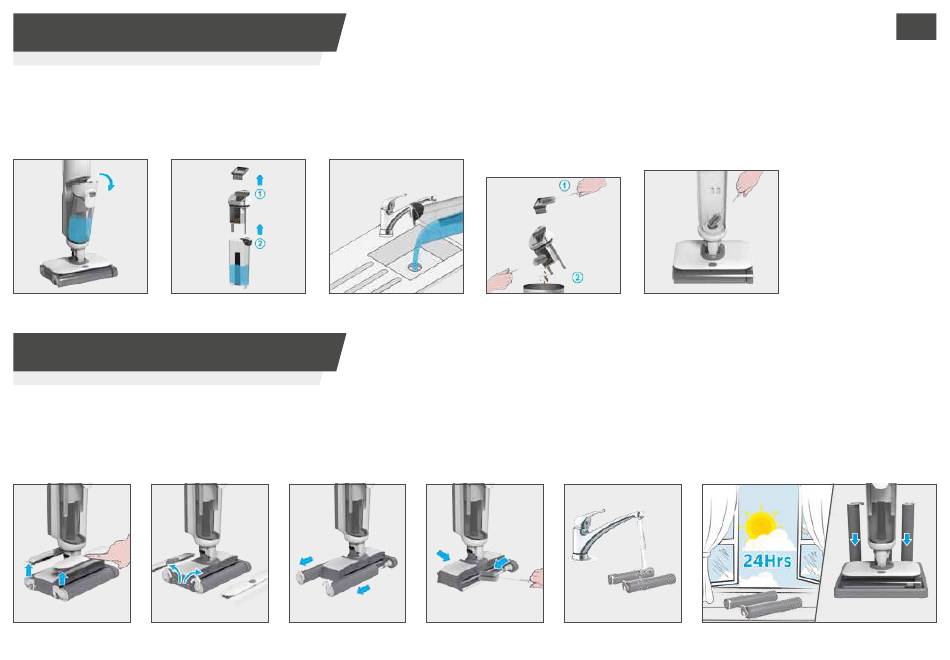 ①
②

①
②

24Hrs