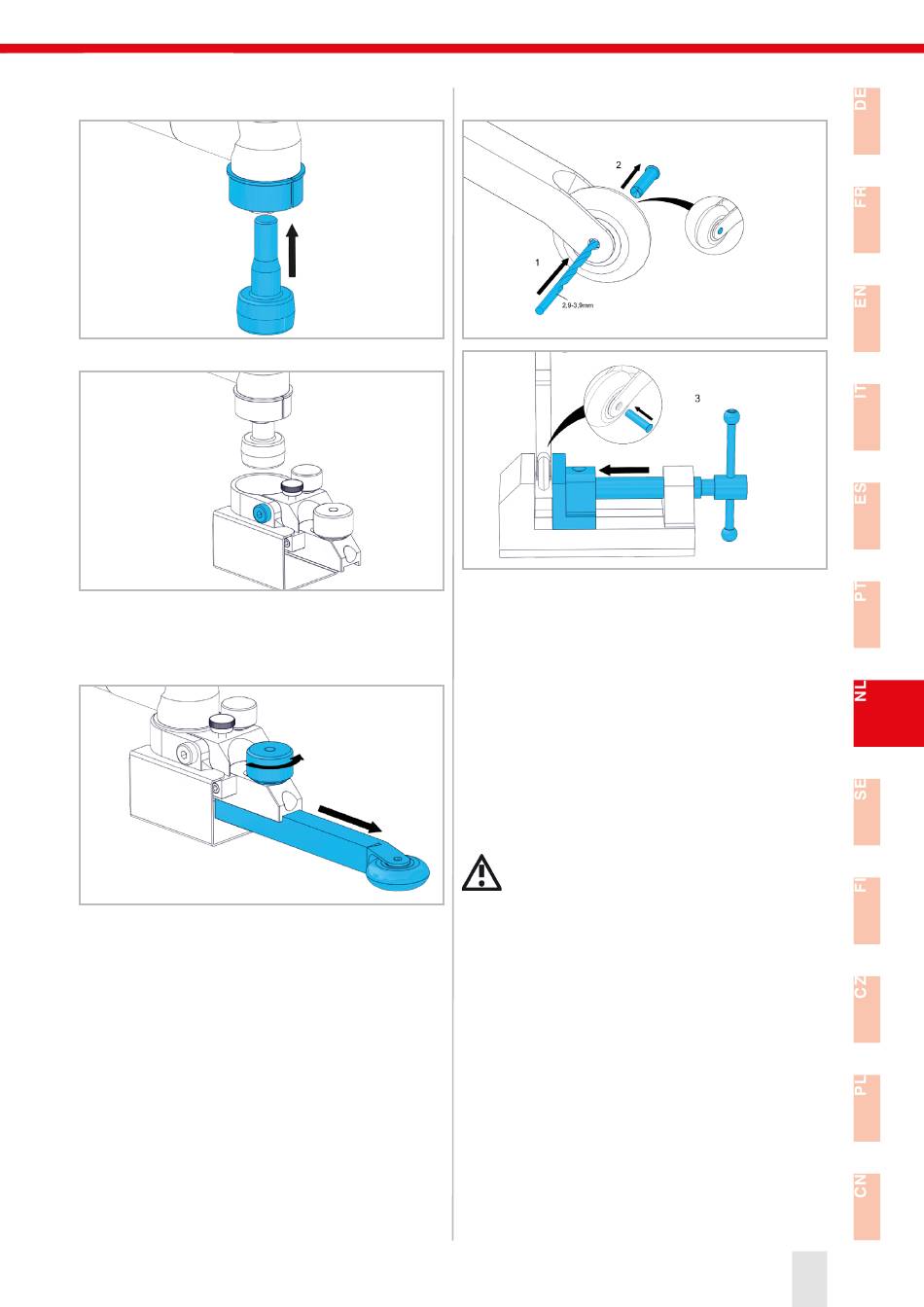 2

1

2,9-3,9mm

3

DE

FR

EN

IT

ES

PT

NL

SE

FI

CZ

PL

CN