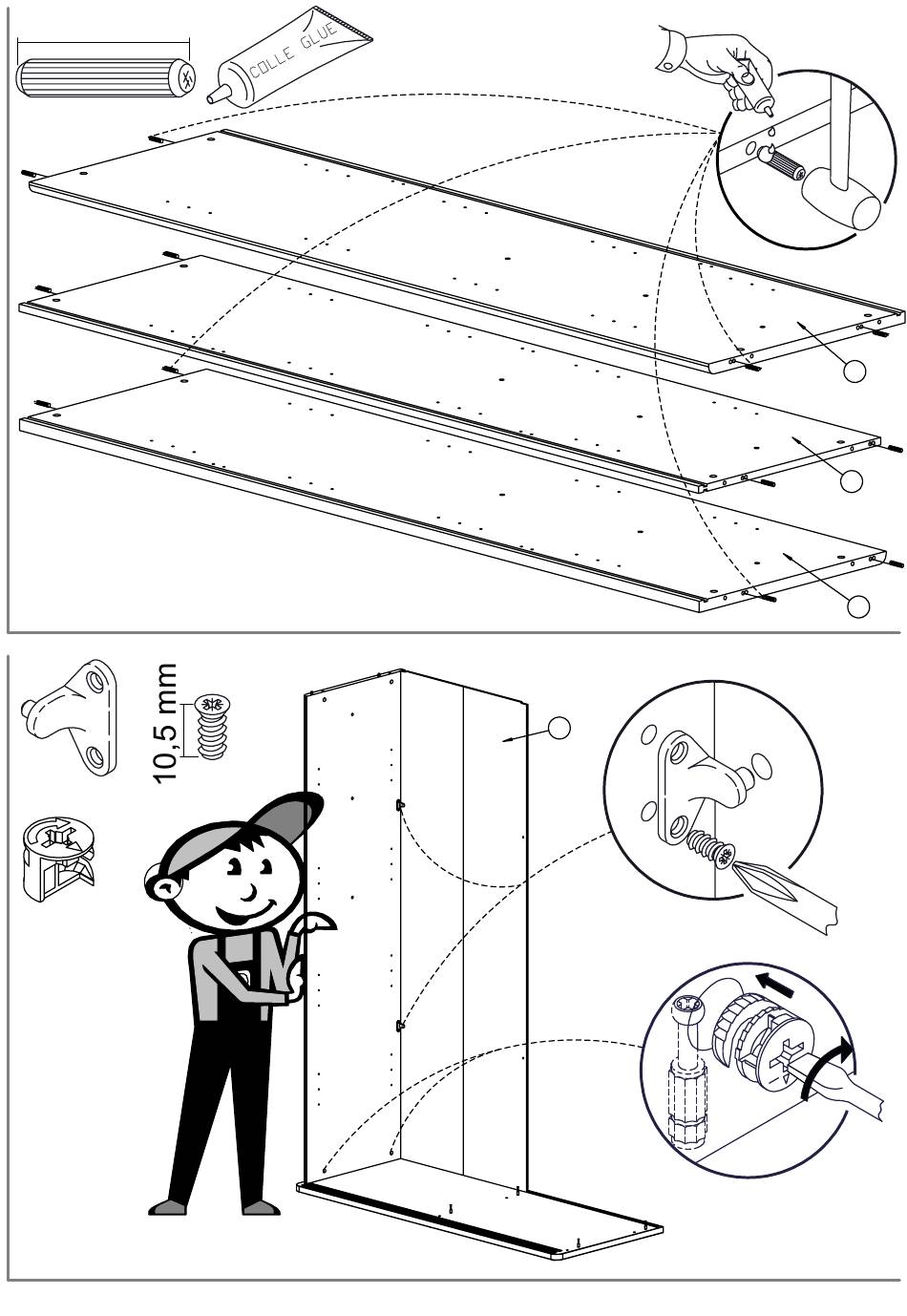 COLLE GLUE

10,5 mm