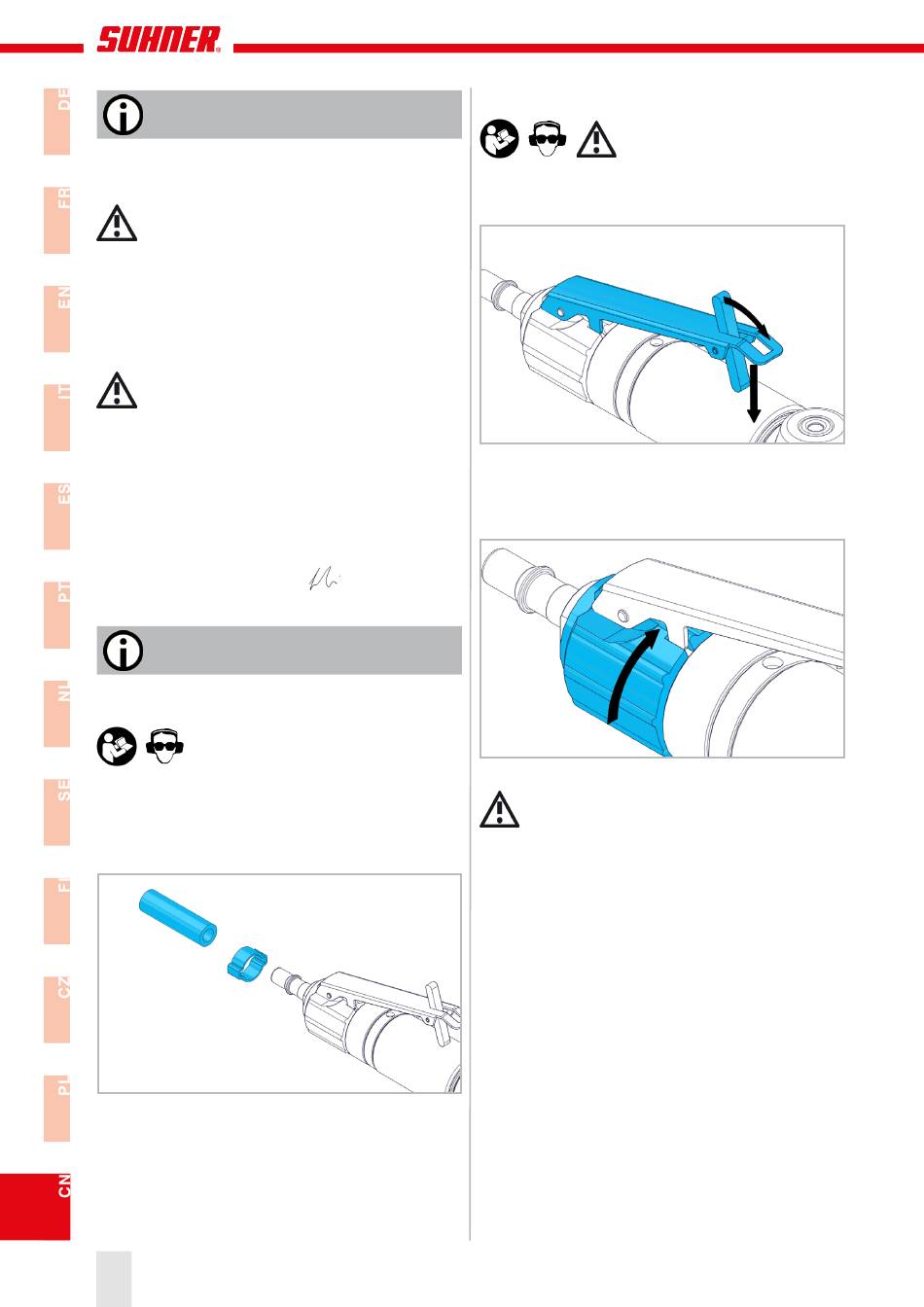 SUHNER®

DE

FR

EN

IT

ES

PT

NL

SE

FI

CZ

PL

CN