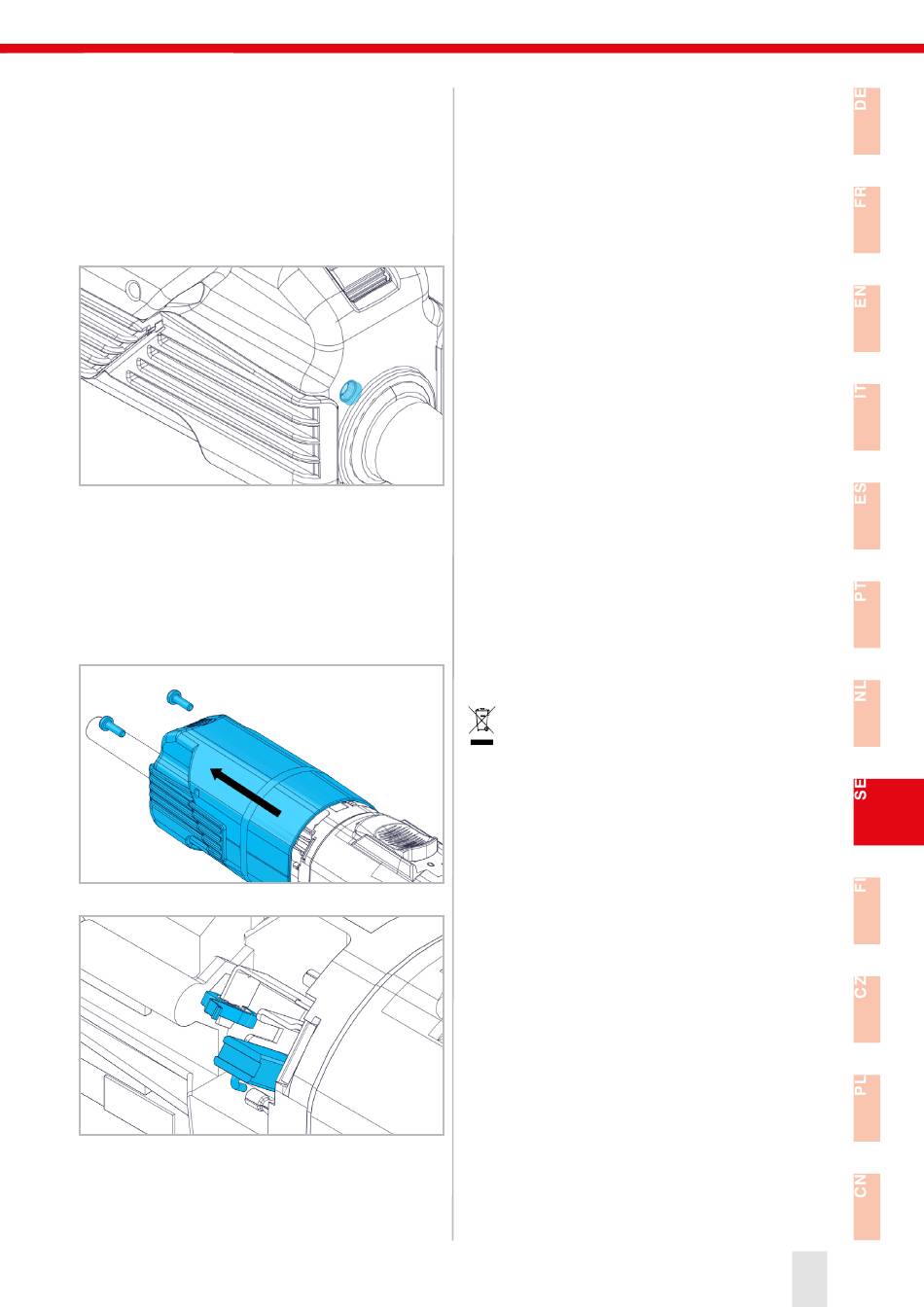 DE

FR

EN

IT

ES

PT

NL

SE

FI

CZ

PL

CN