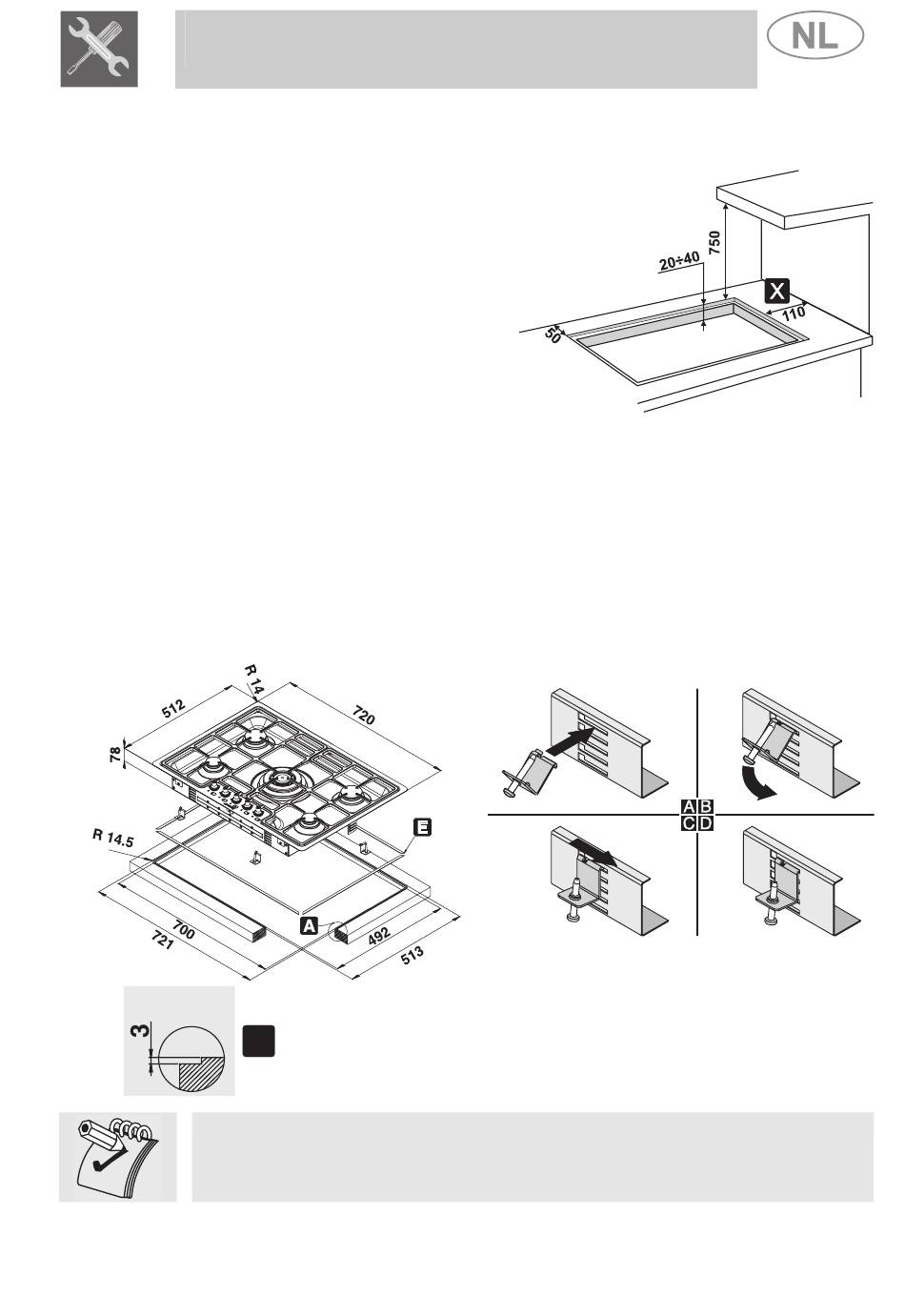 NL

750
20÷40
X
110
50

R 14
512
720
78
R 14.5
E
A
700
721
492
513

A B
C D

3