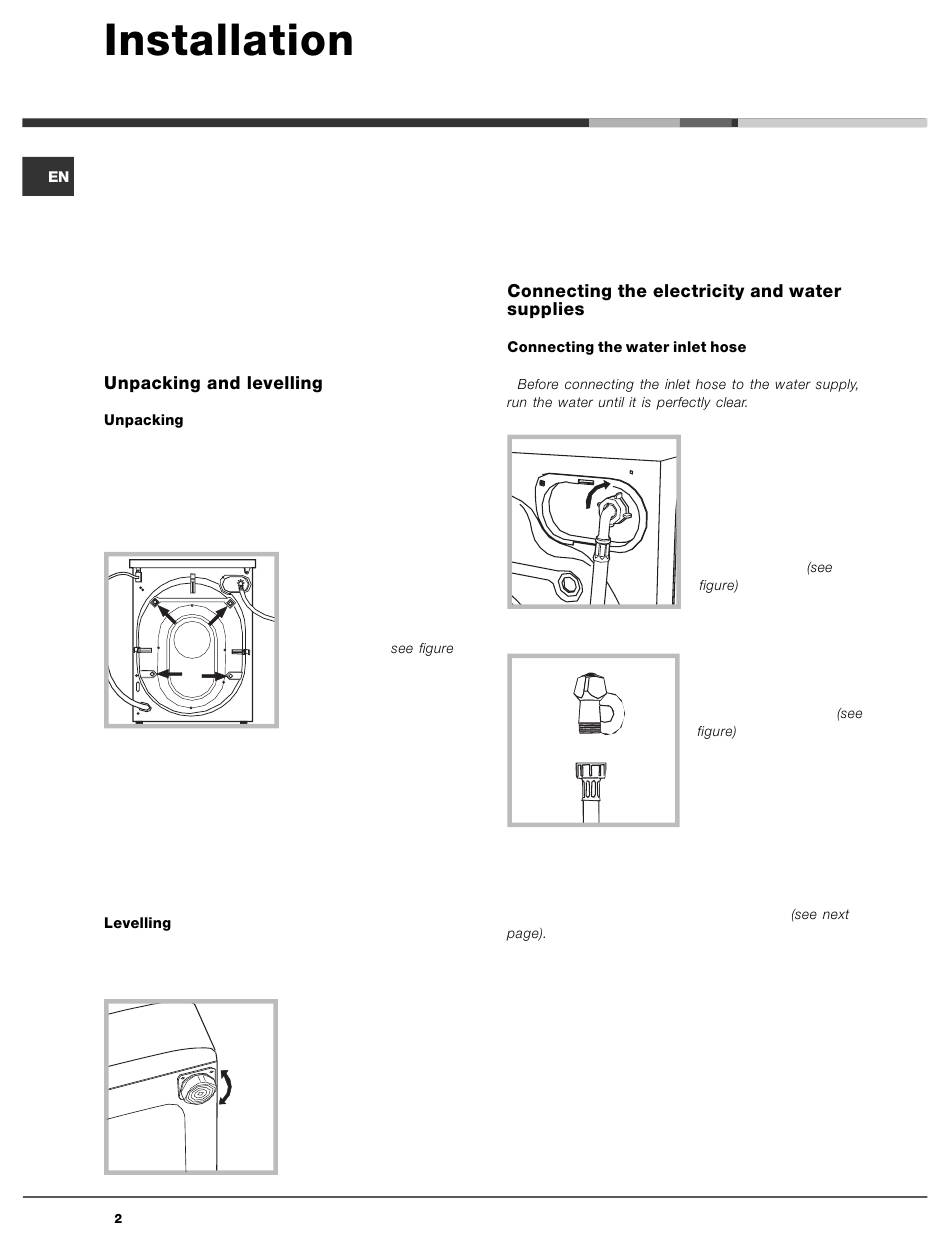 Installation

EN

Unpacking and levelling

Unpacking

see figure

Levelling

Connecting the electricity and water supplies

Connecting the water inlet hose

Before connecting the inlet hose to the water supply, run the water until it is perfectly clear.

(see figure)

(see figure)

(see next page).

2