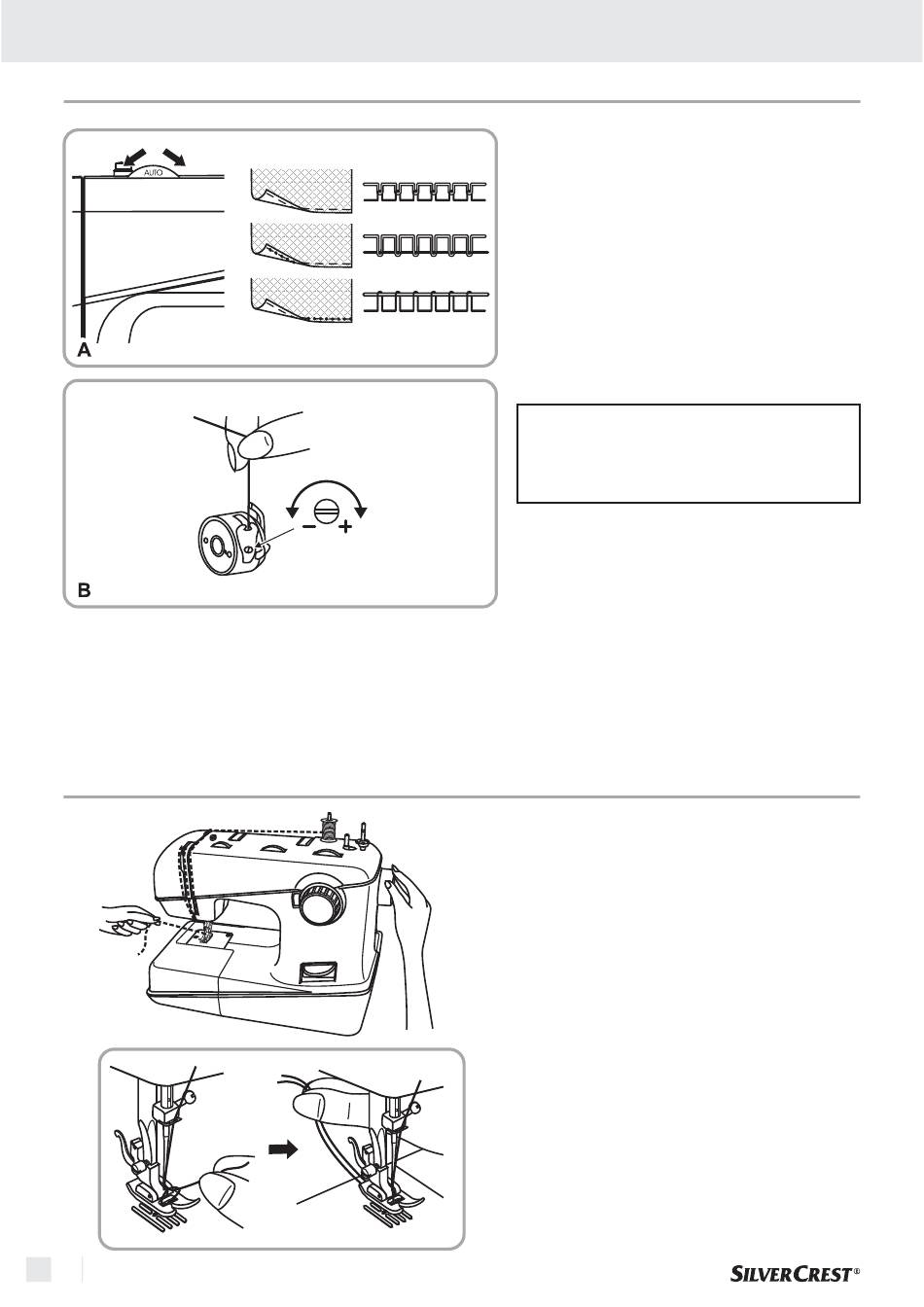 AUTO

A

B

SILVERCREST®