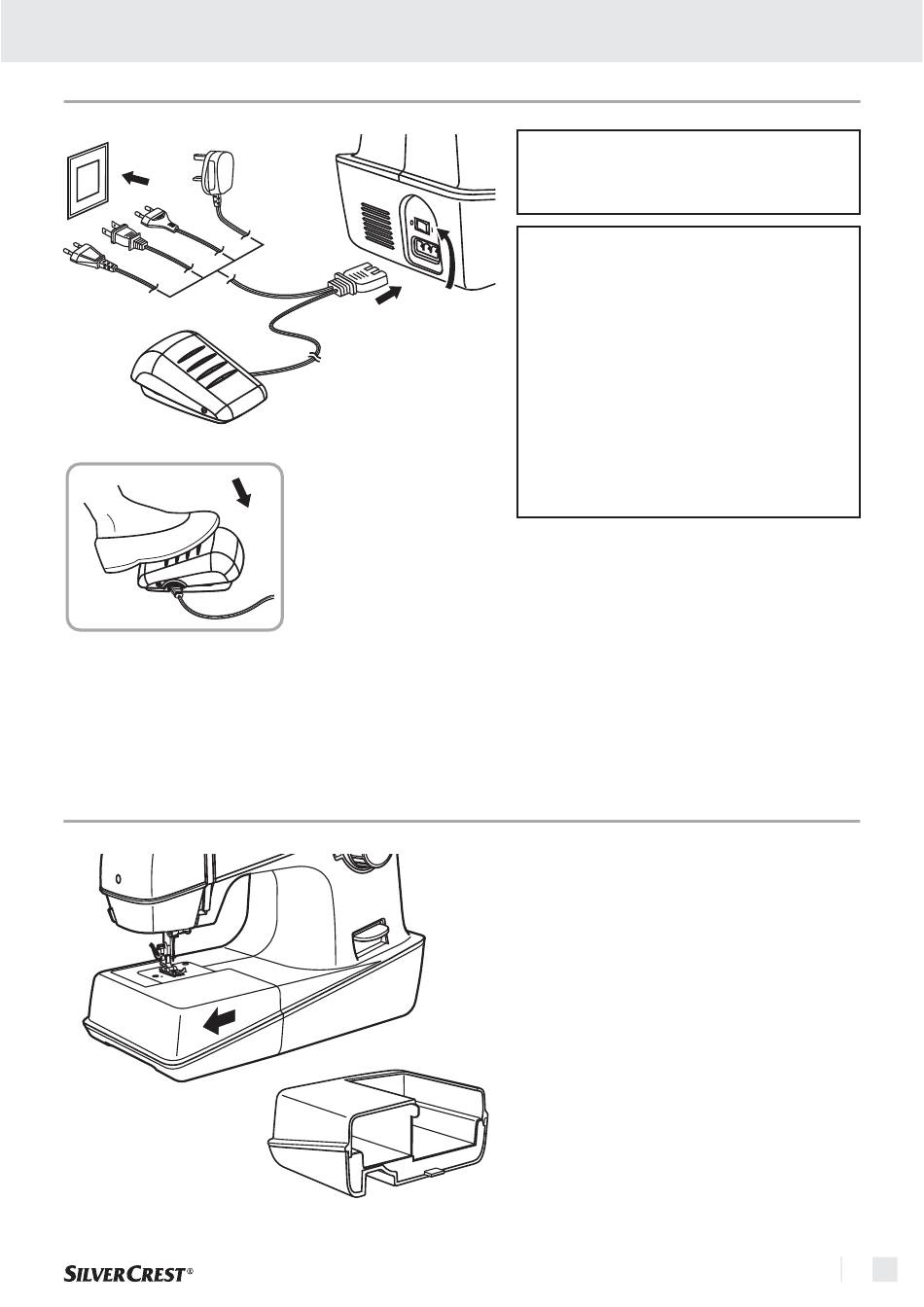 SILVERCREST®