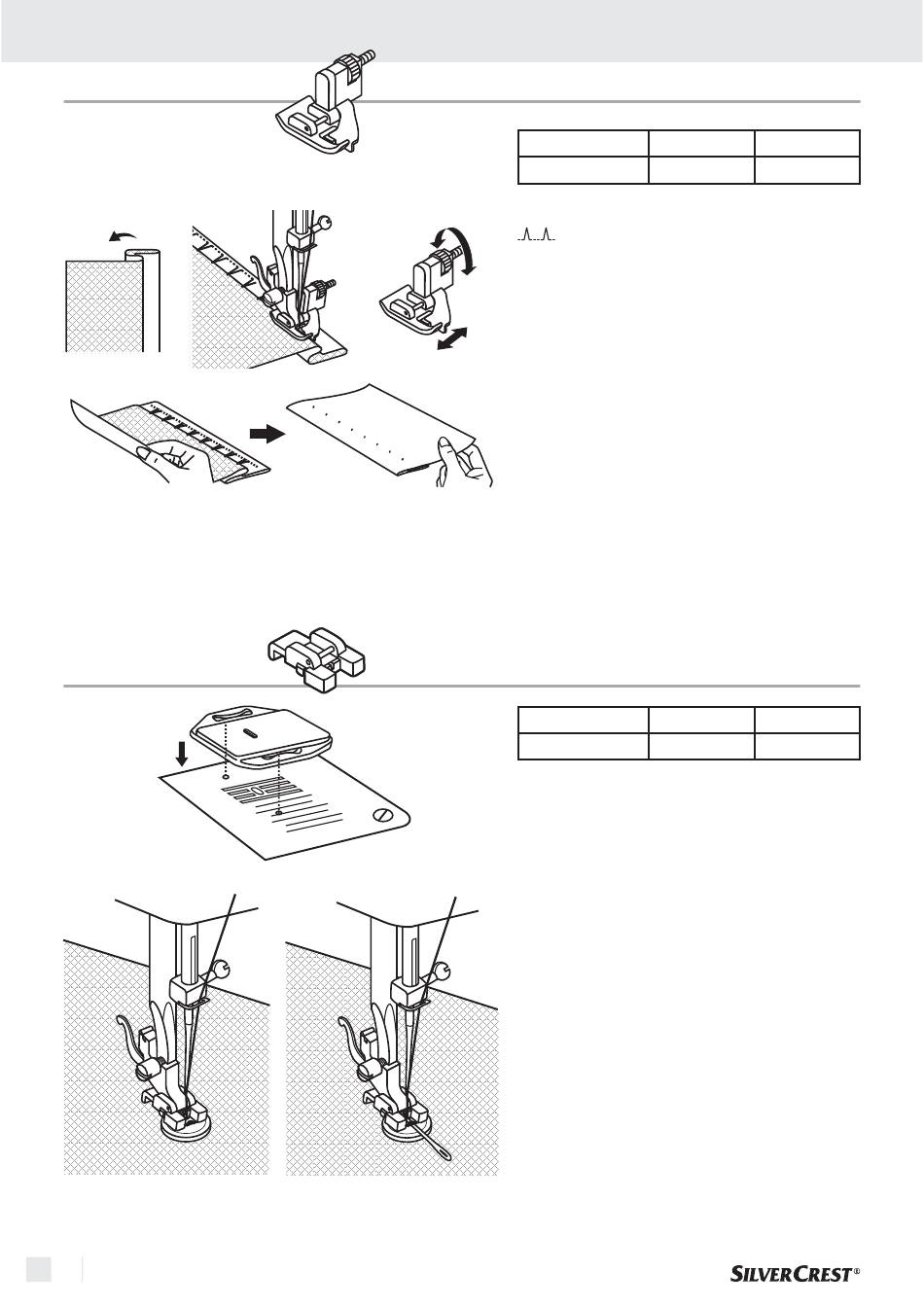 SILVERCREST®