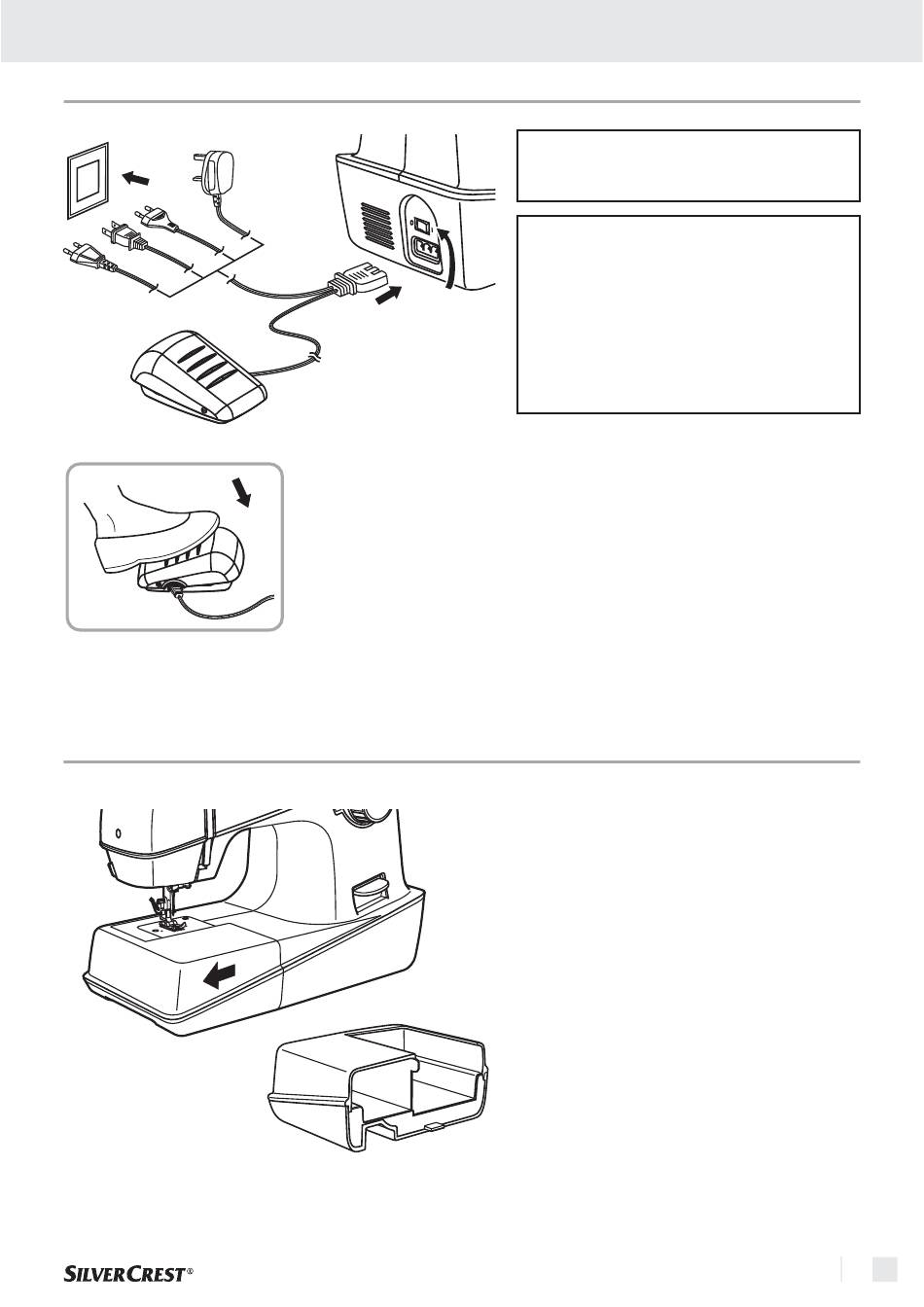 SILVERCREST®