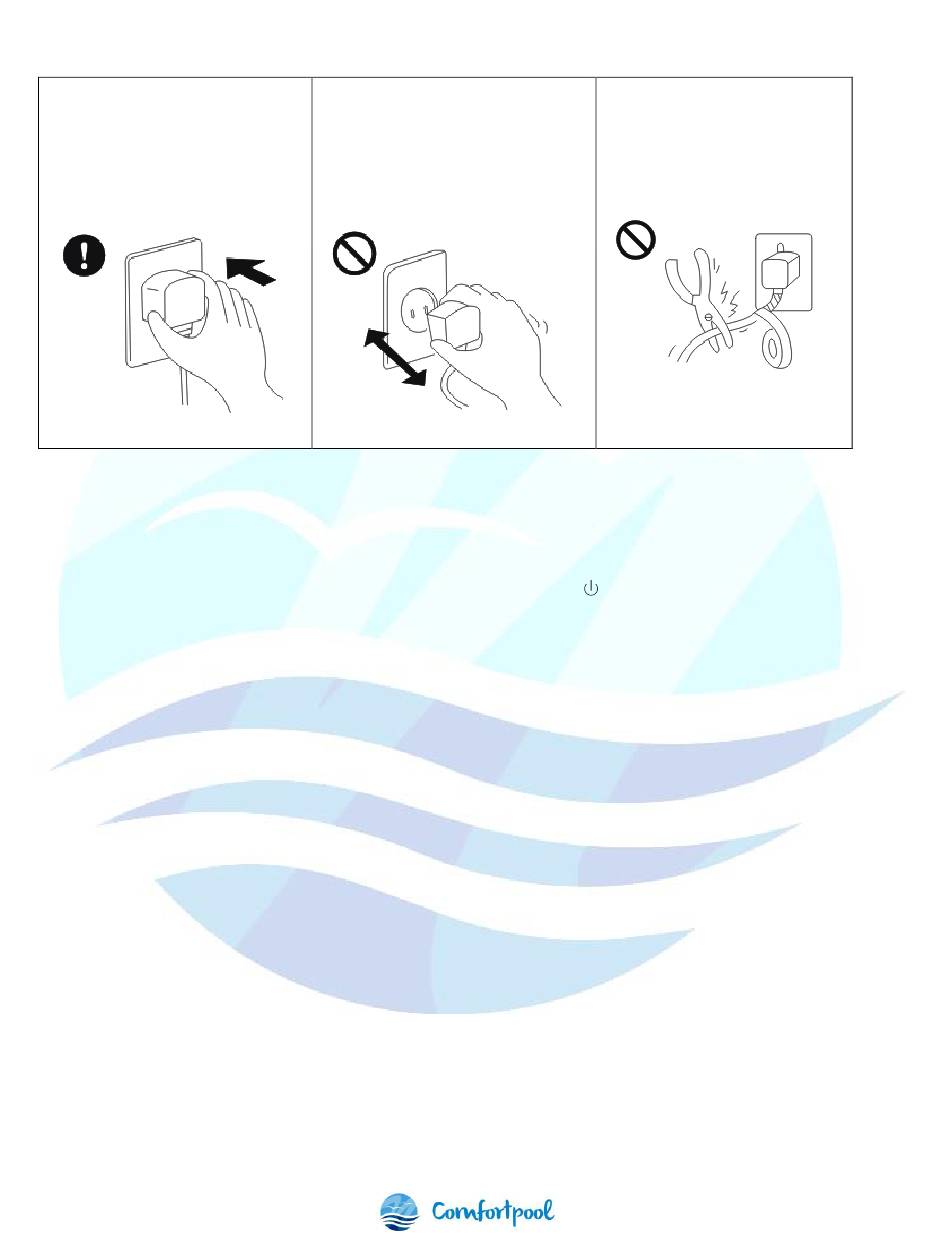 Comfortpool