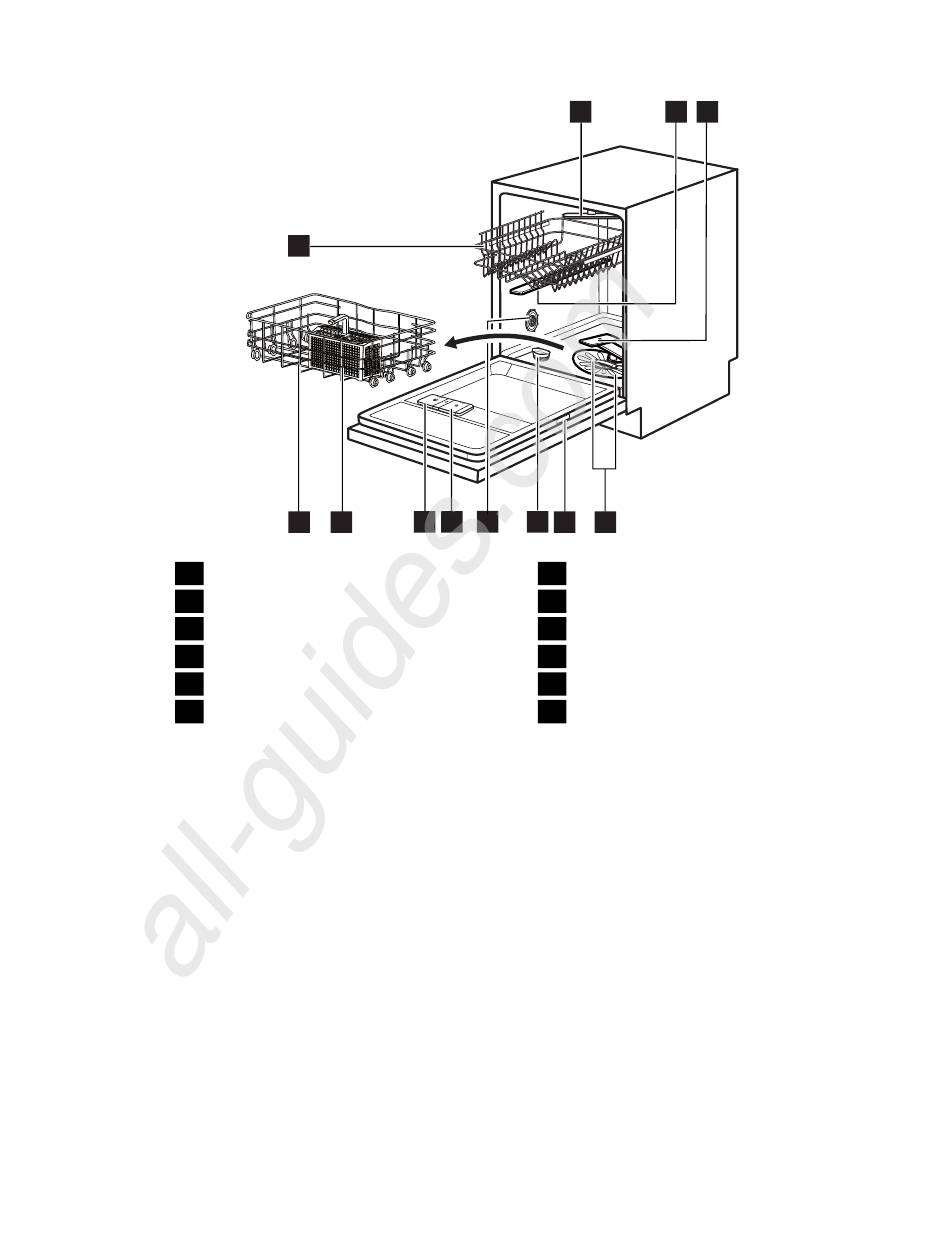 all-guides.com