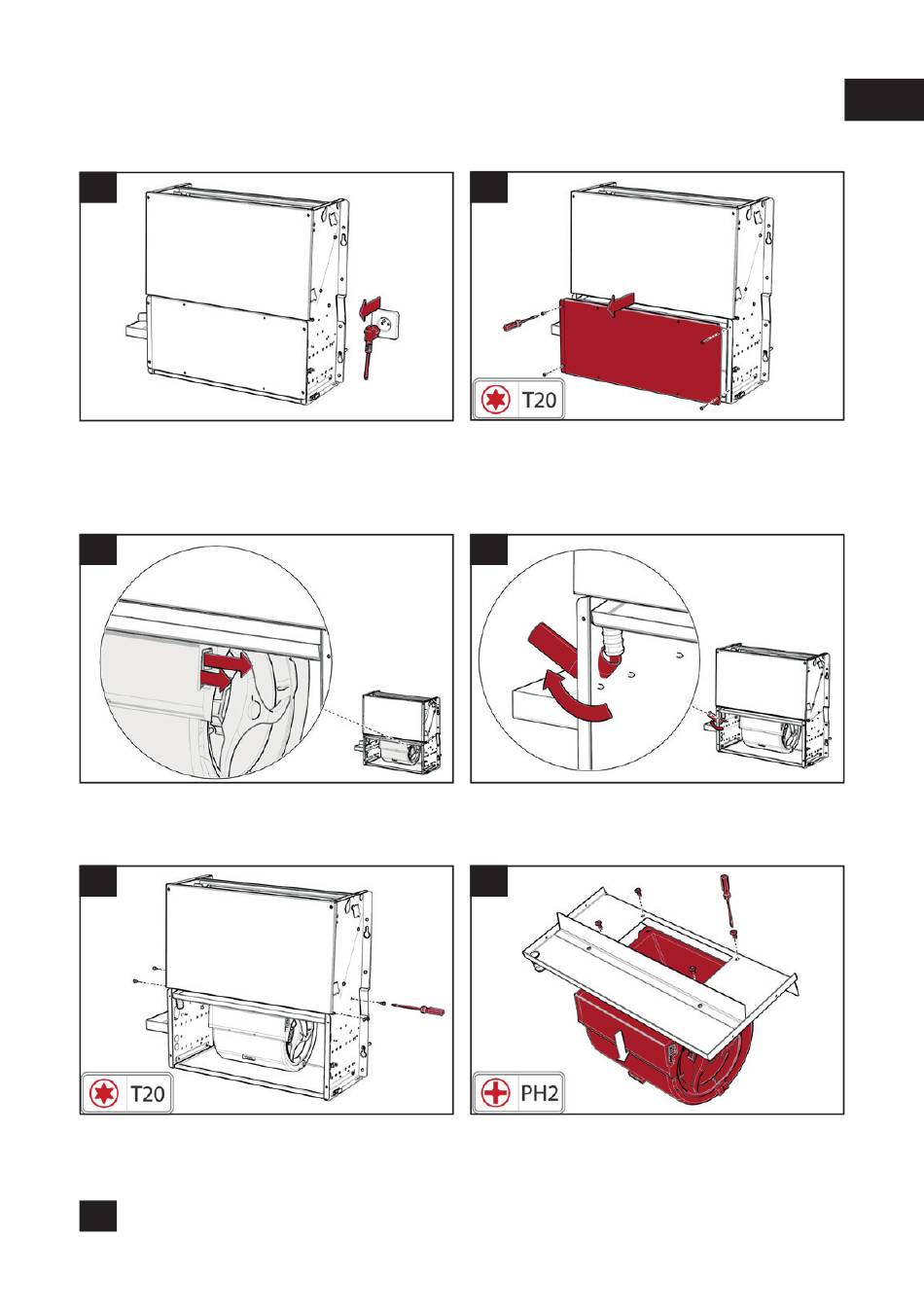 T20

T20

PH2