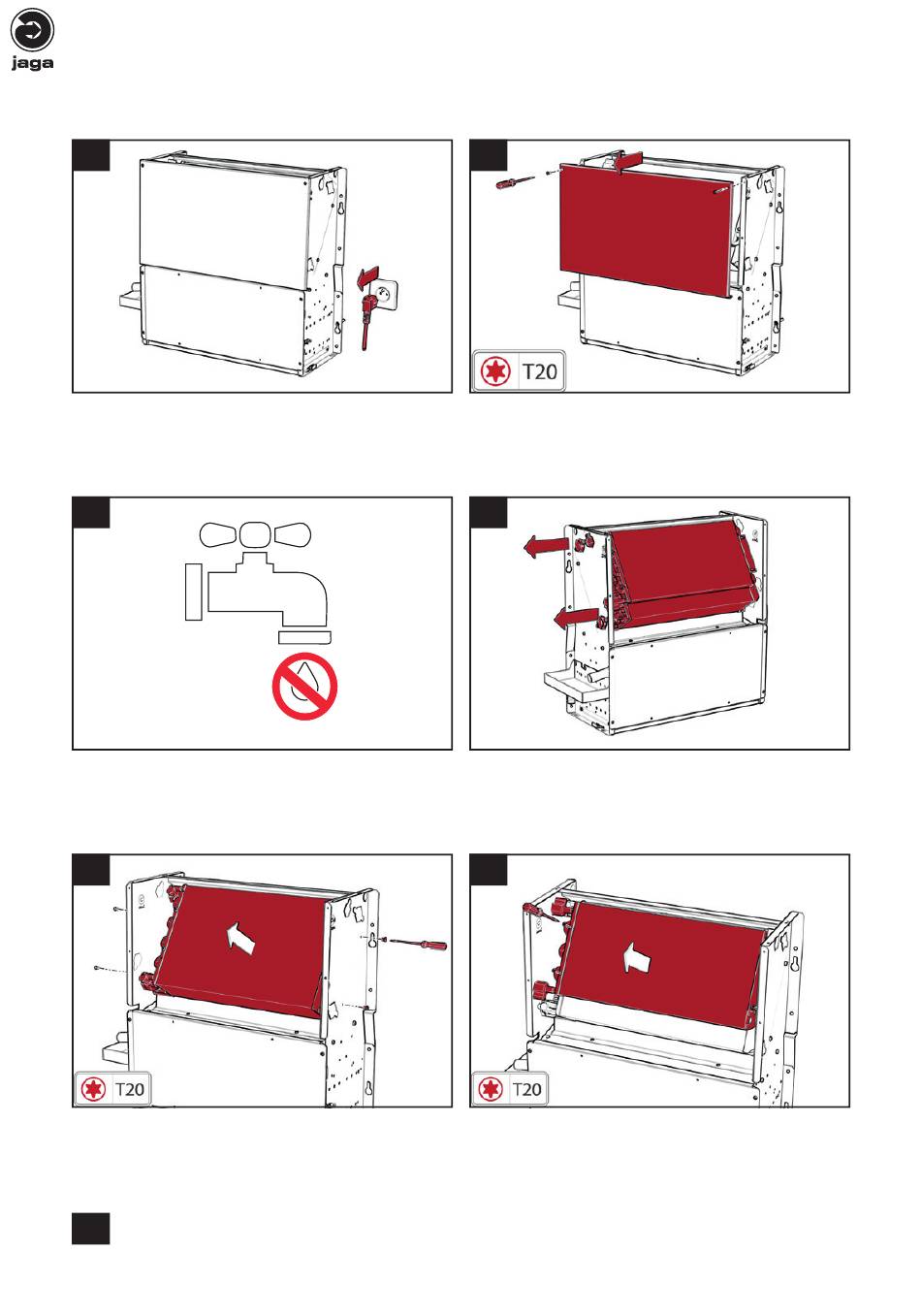 jaga

T20

T20

T20