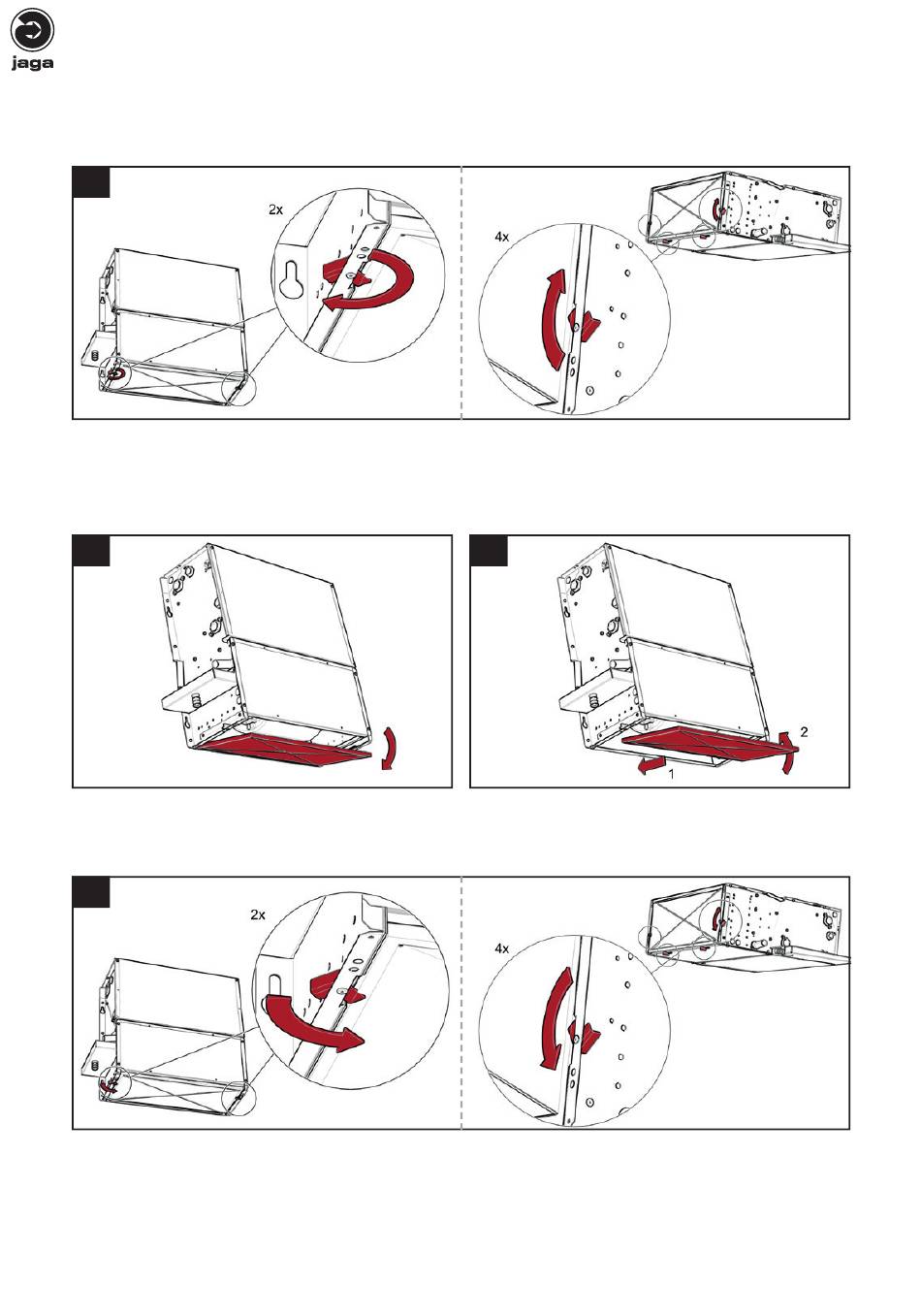 jaga

2x

4x

2

1

2x

4x