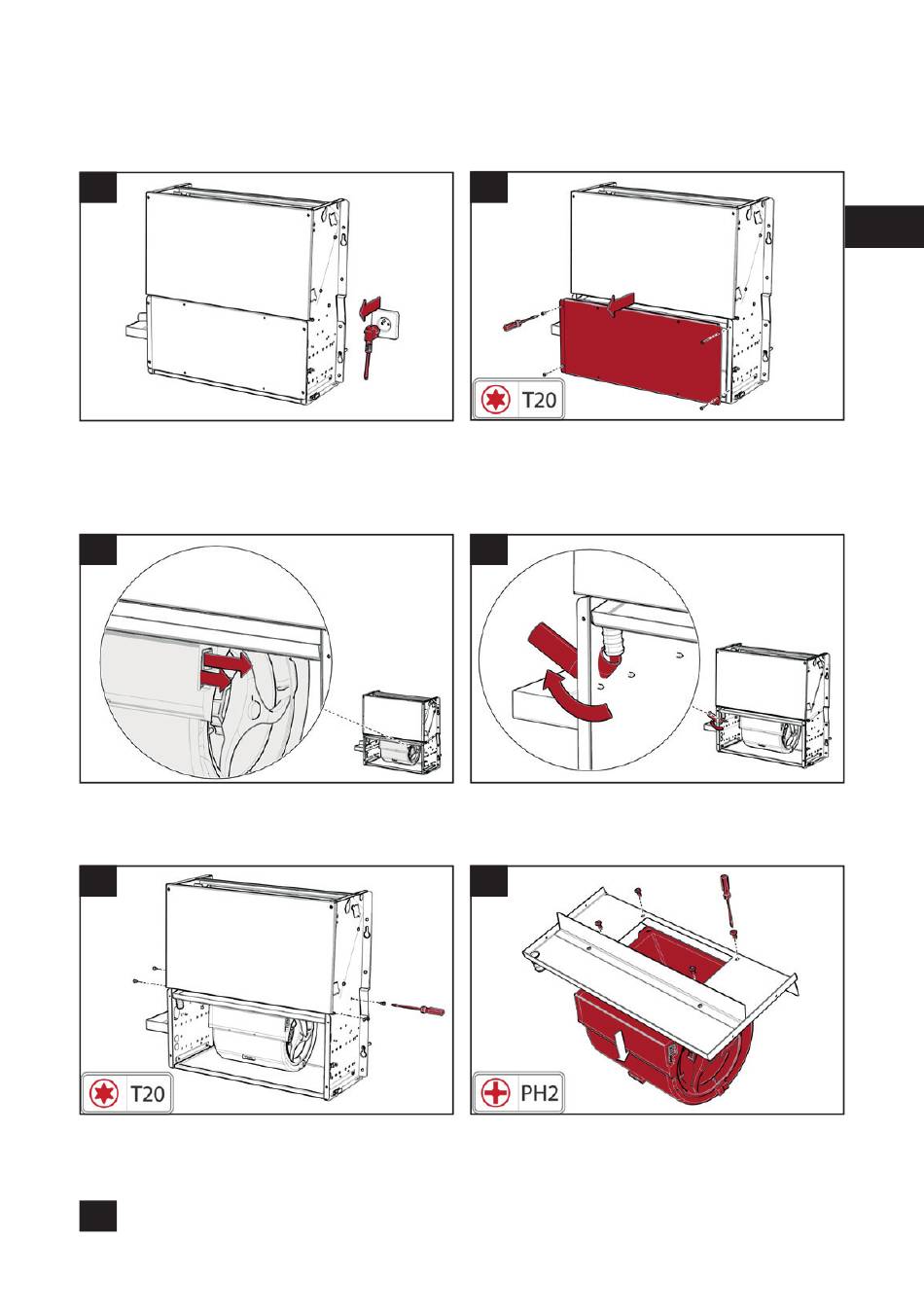 T20

T20

PH2