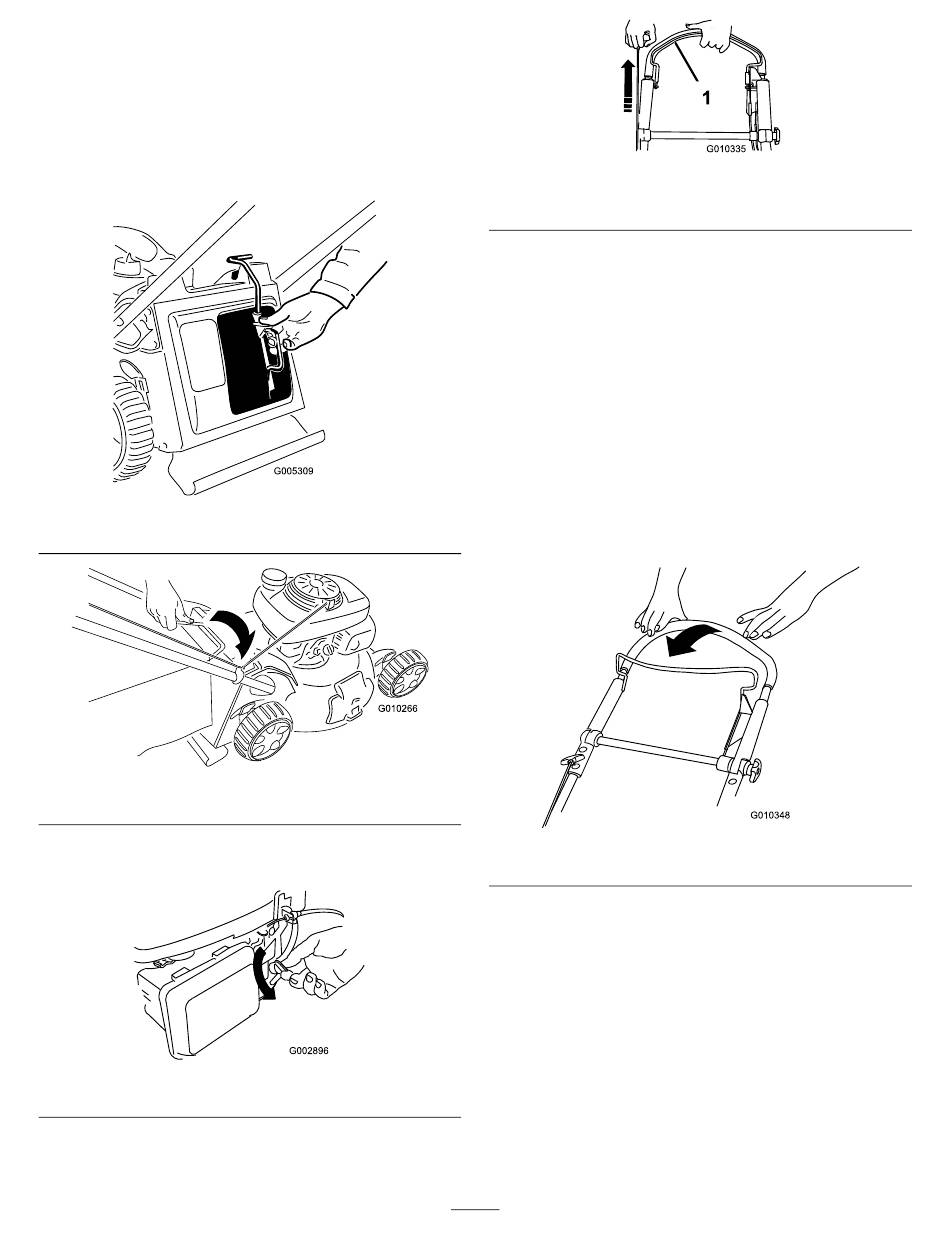 G005309

G010266

G002896

1

G010335

G010348