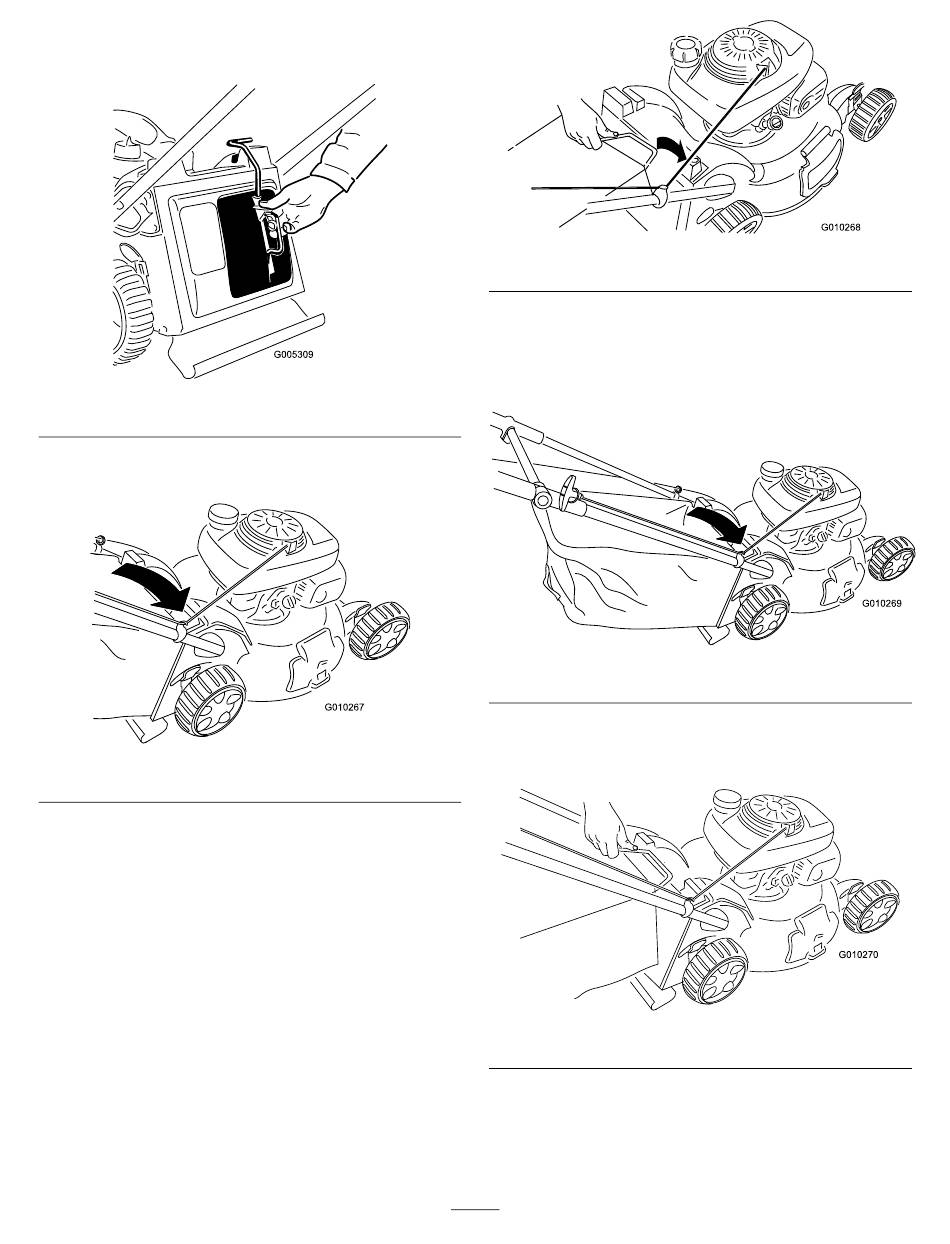 G005309

G010267

G010268

G010269

G010270