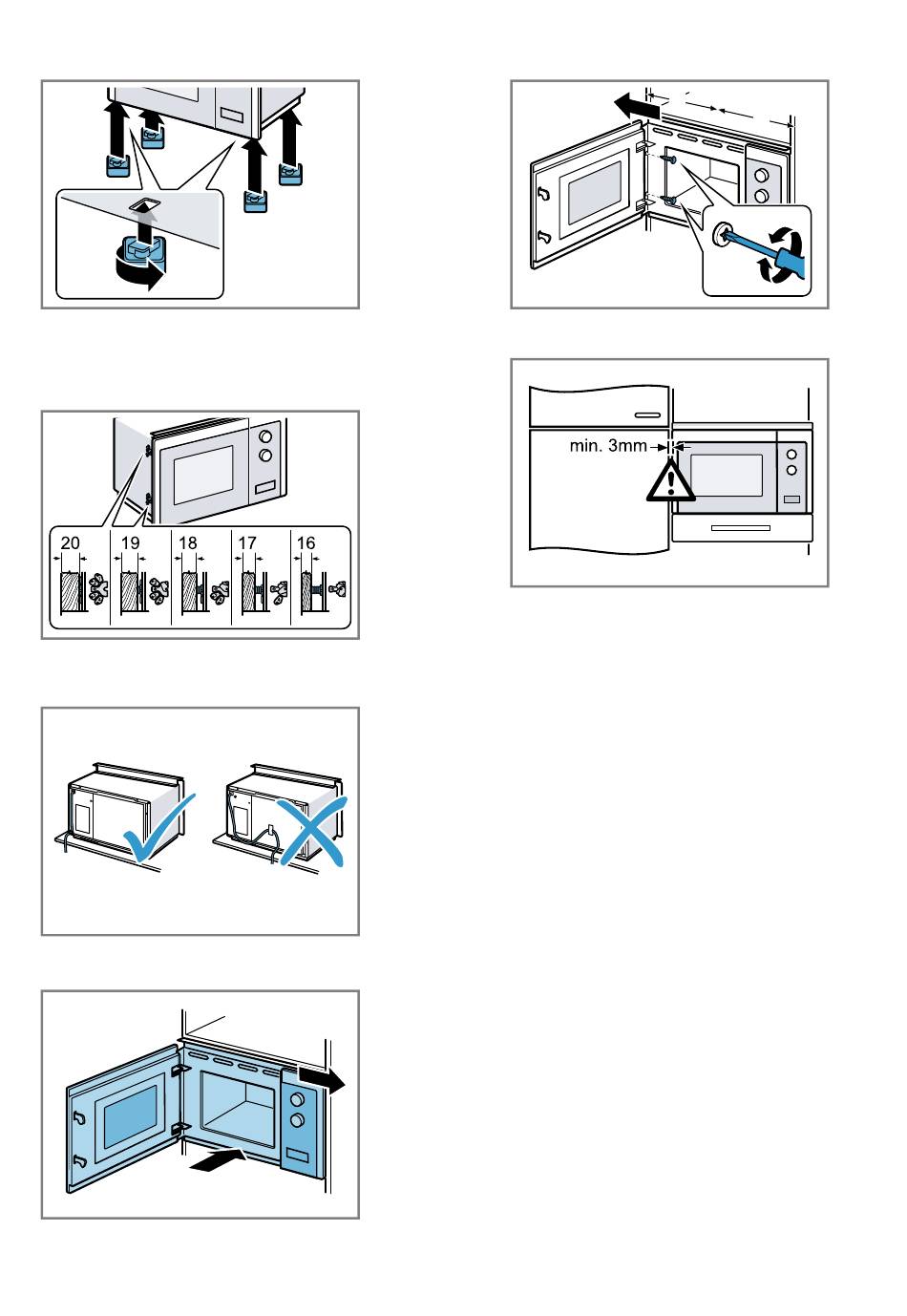 20 19 18 17 16

min. 3mm