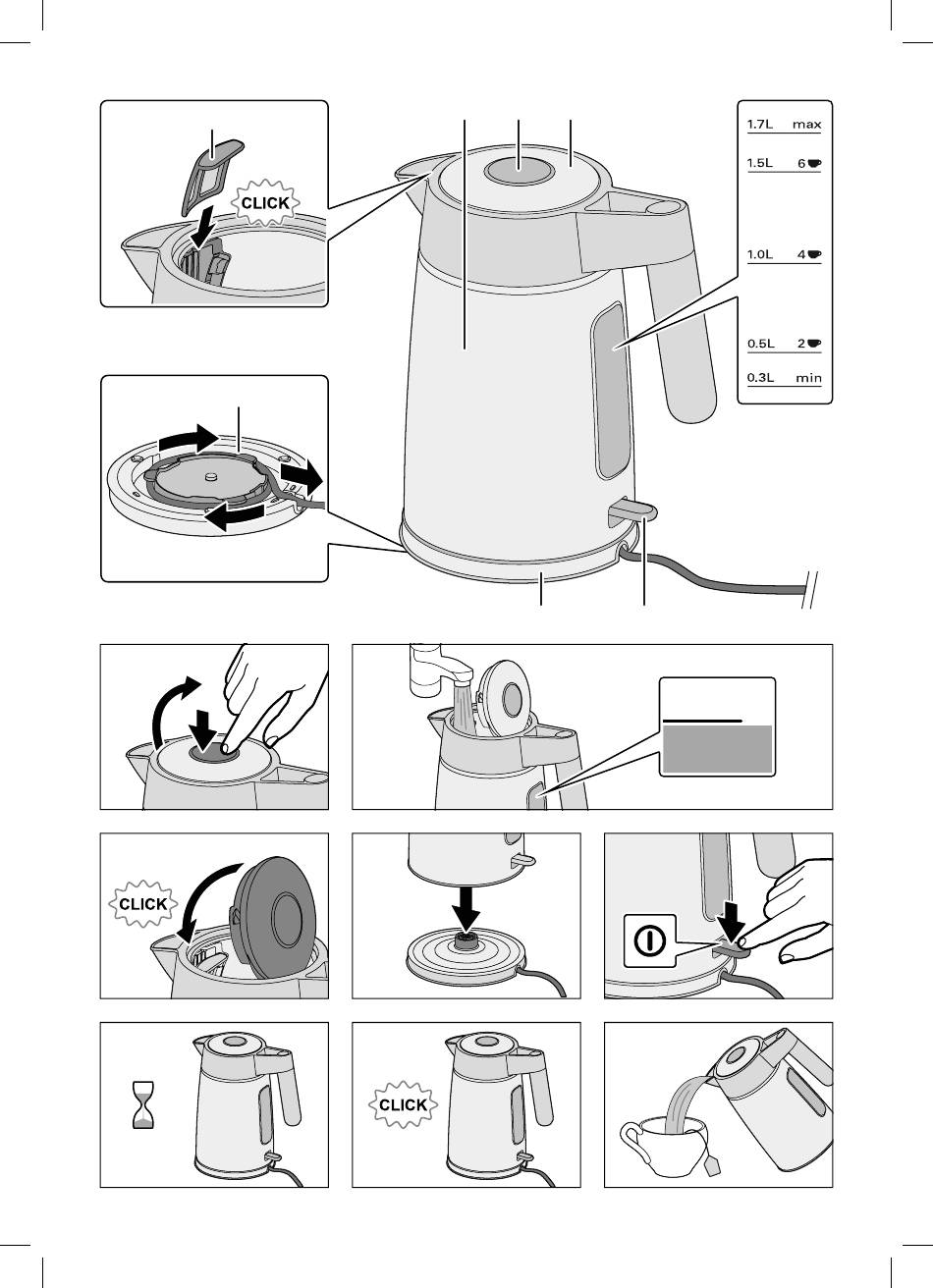 CLICK

1.7L max
1.5L 6
1.0L 4
0.5L 2
0.3L min

CLICK

CLICK