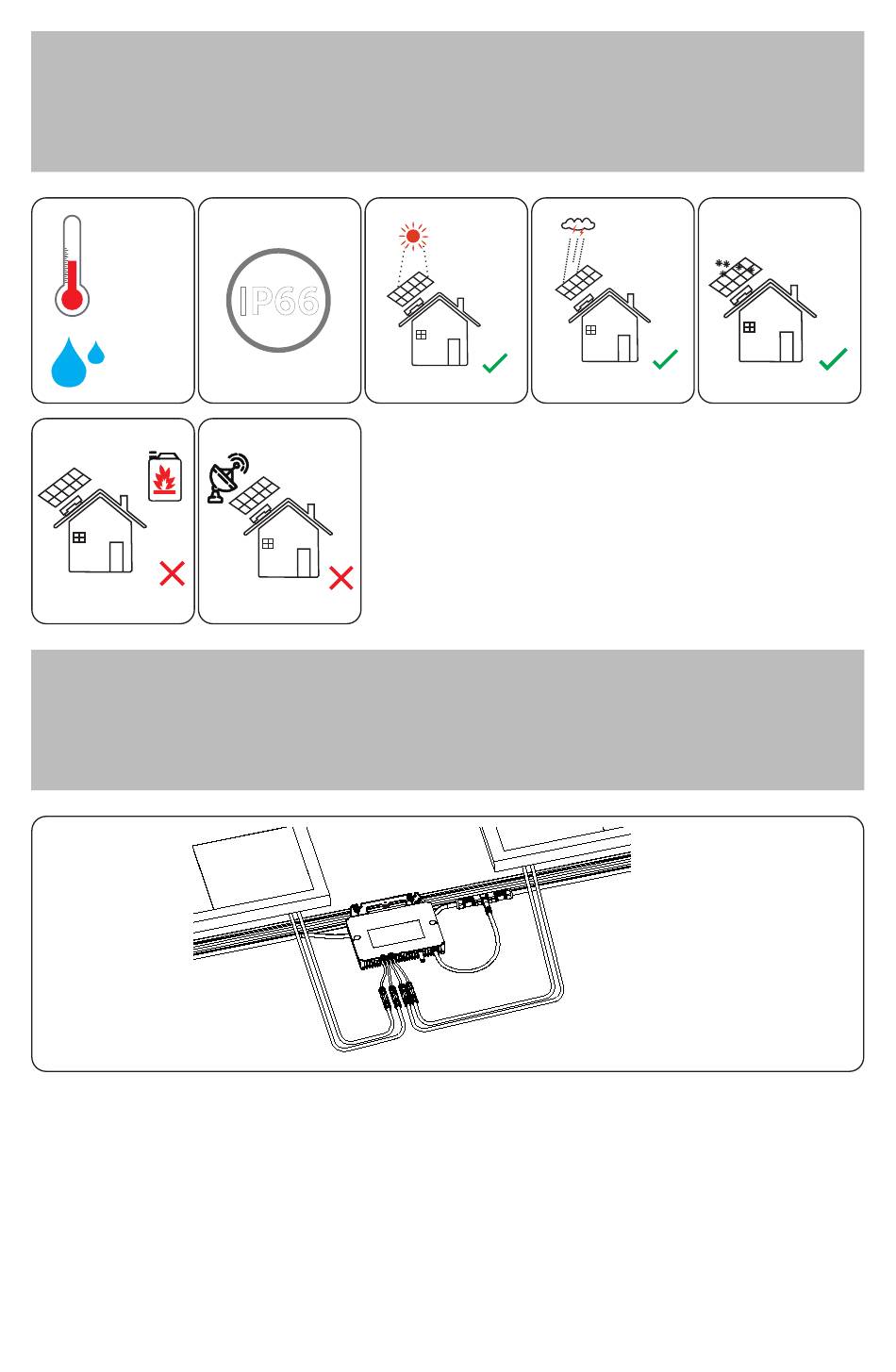 IP66