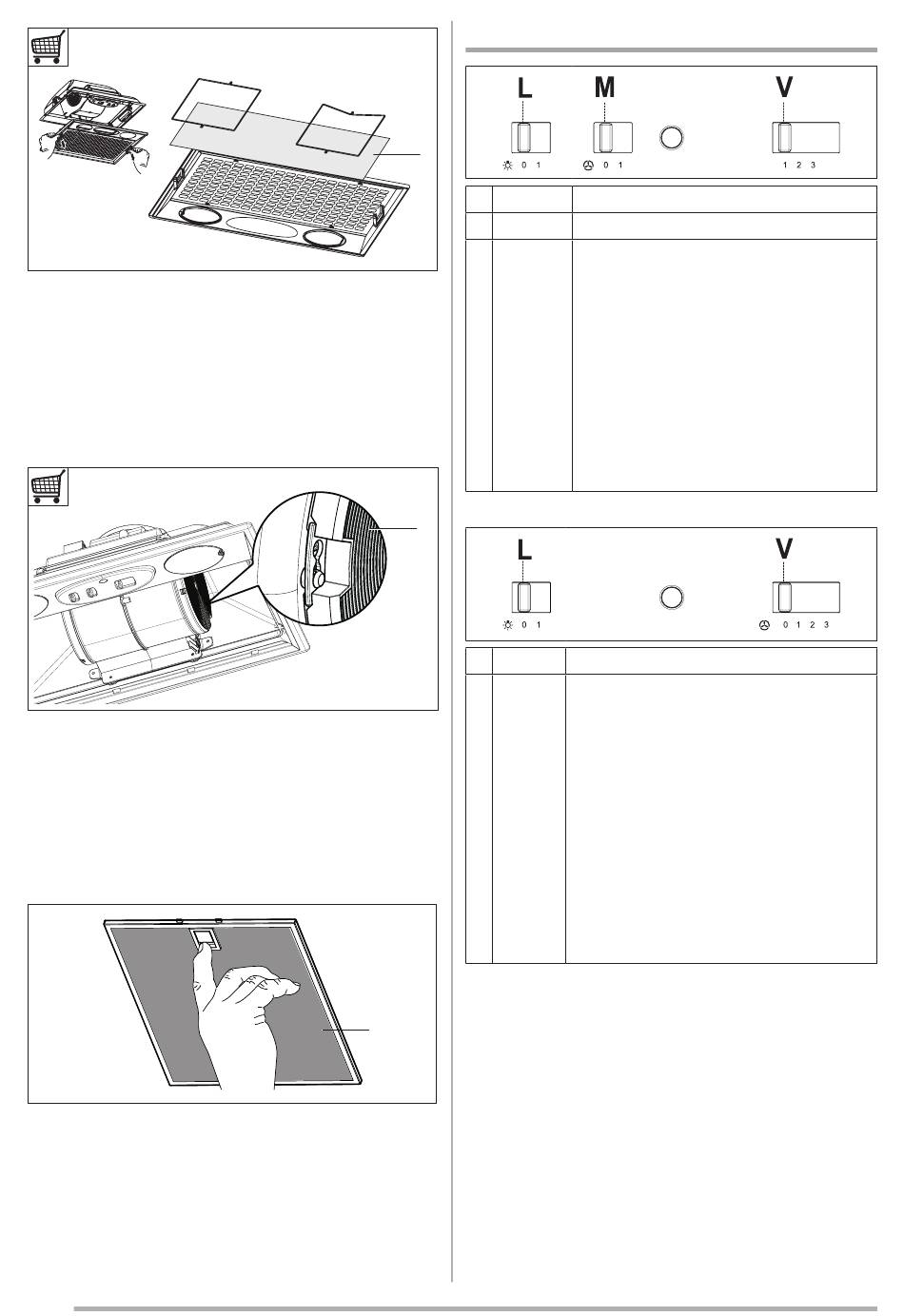 L M V

0 1 0 1 1 2 3

L V

0 1 0 1 2 3