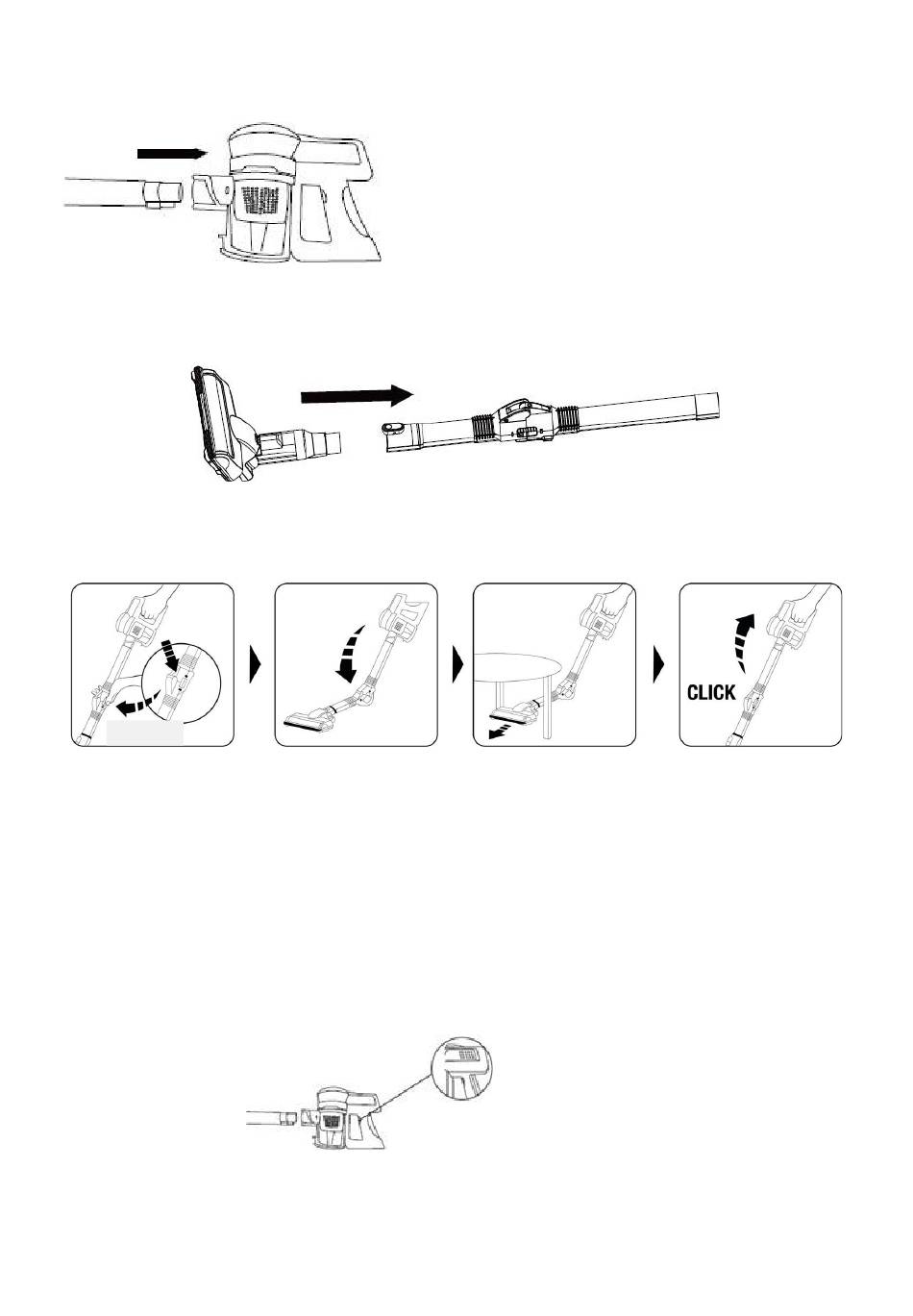 CLICK