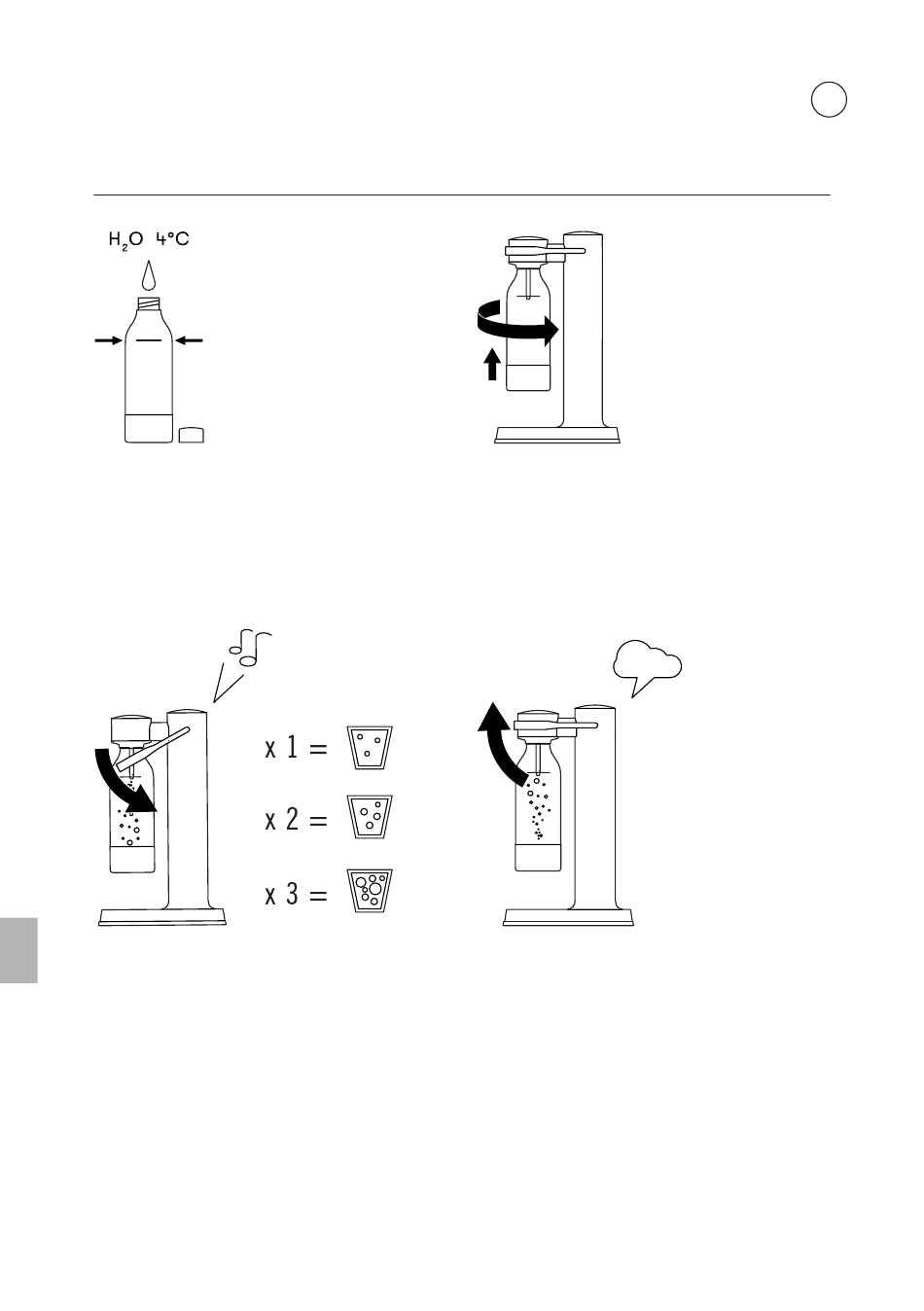 $H_2O$ 4°C

x 1 =

x 2 =

x 3 =