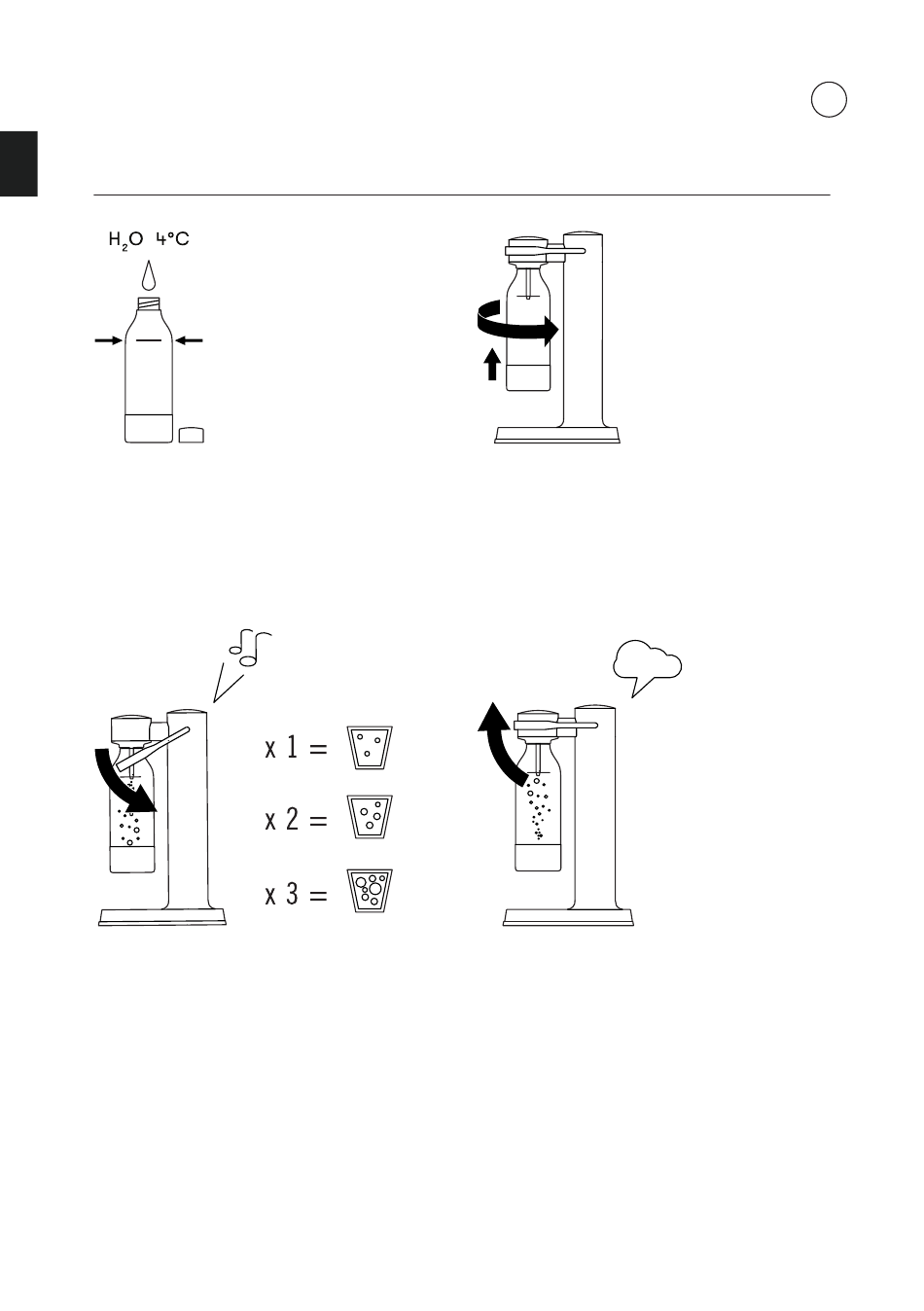 $H_2O$ 4°C

x 1 =

x 2 =

x 3 =