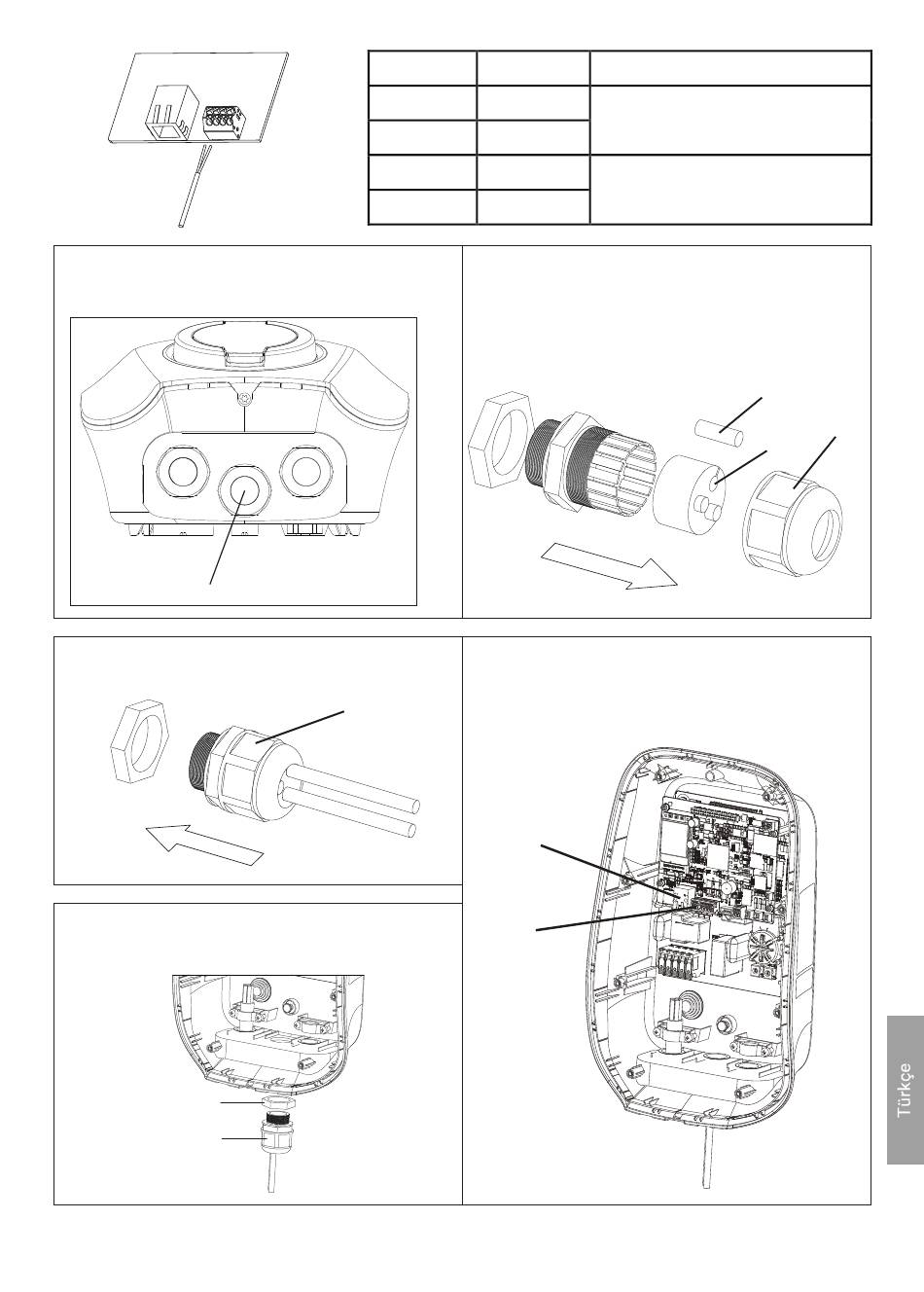 Türkçe