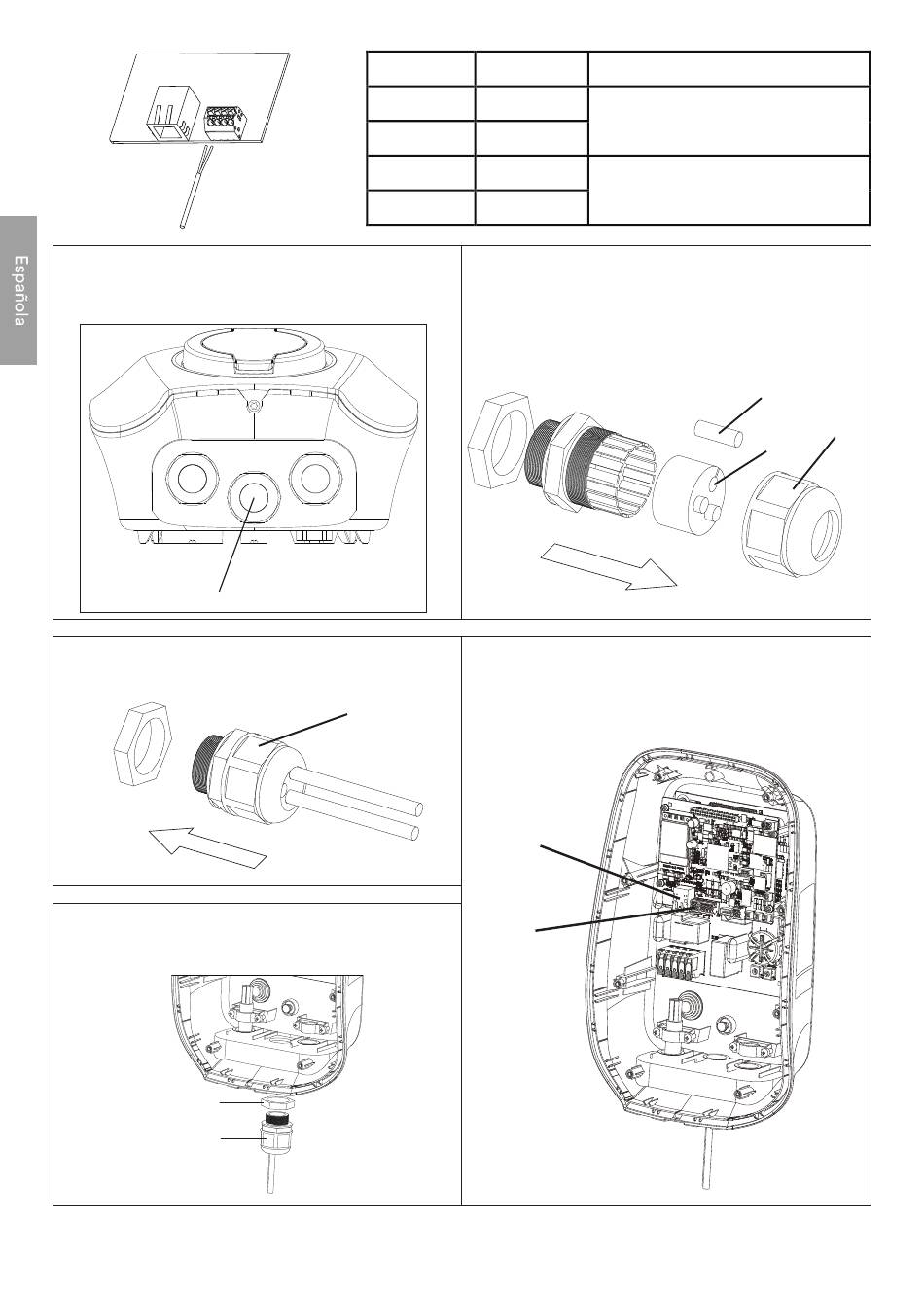 Española