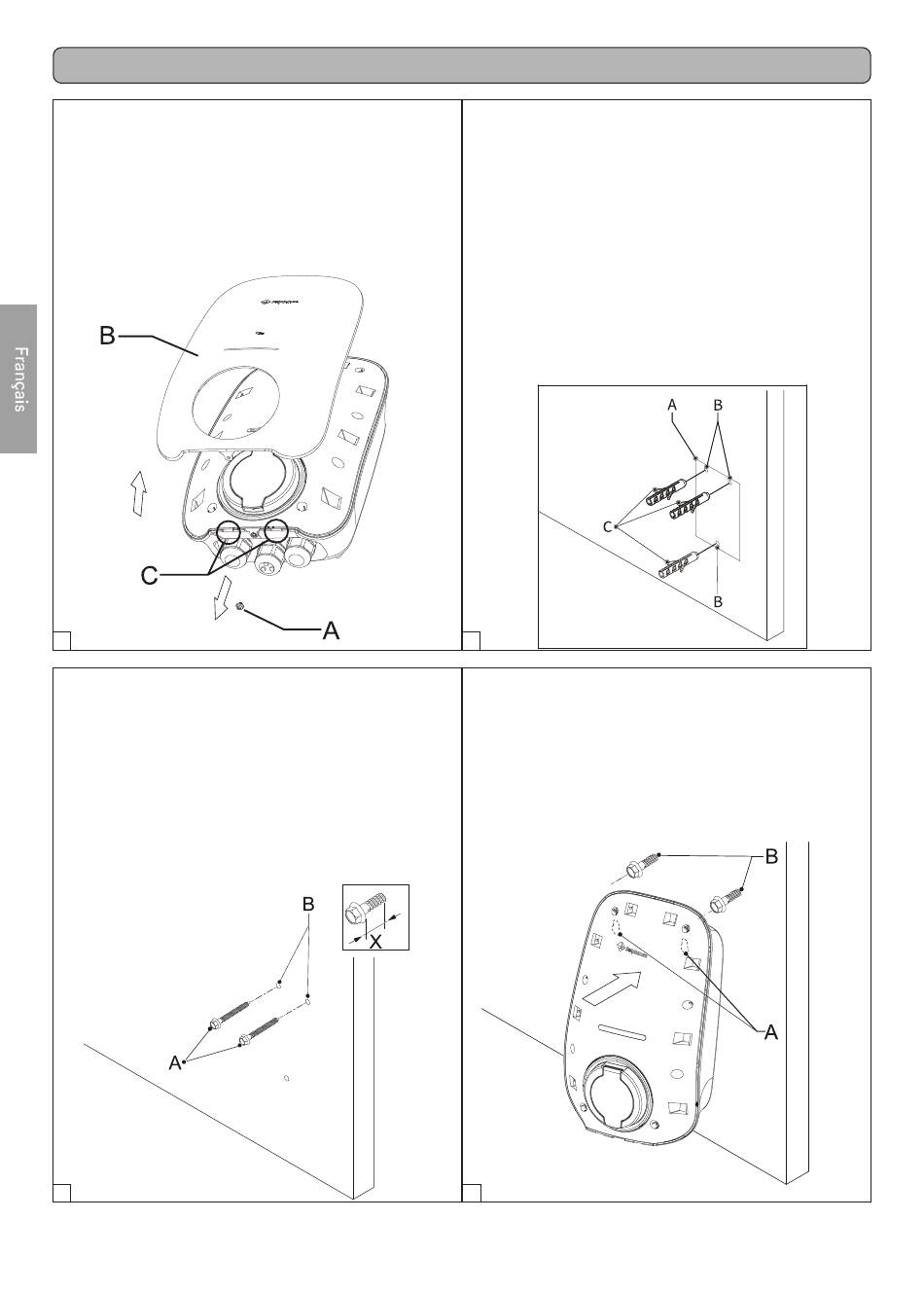 Français

B
C
A

A
B
C
B

B
X
A

B
A