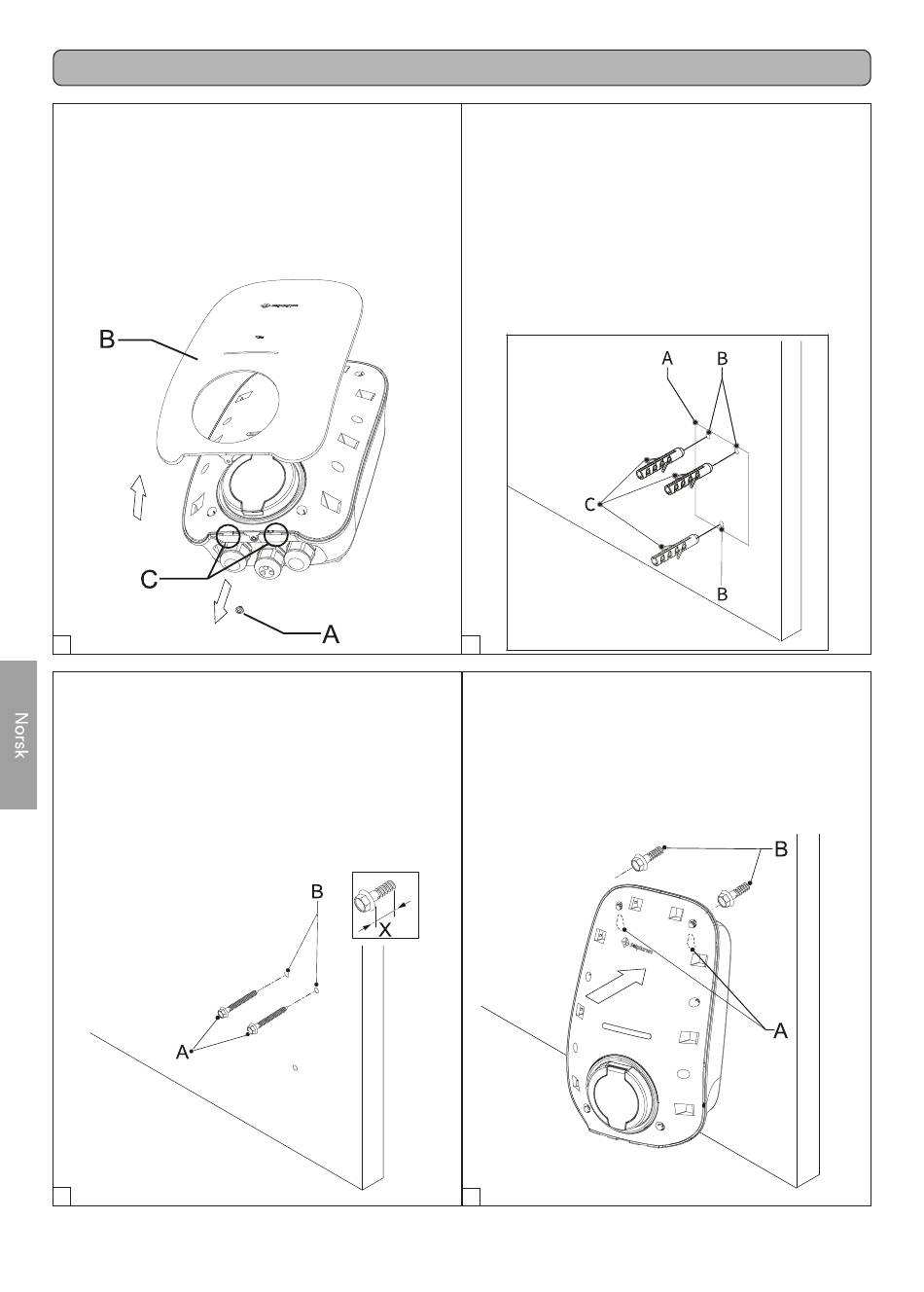 B

C

A

A B

C

B

Norsk

B

X

A

B

A