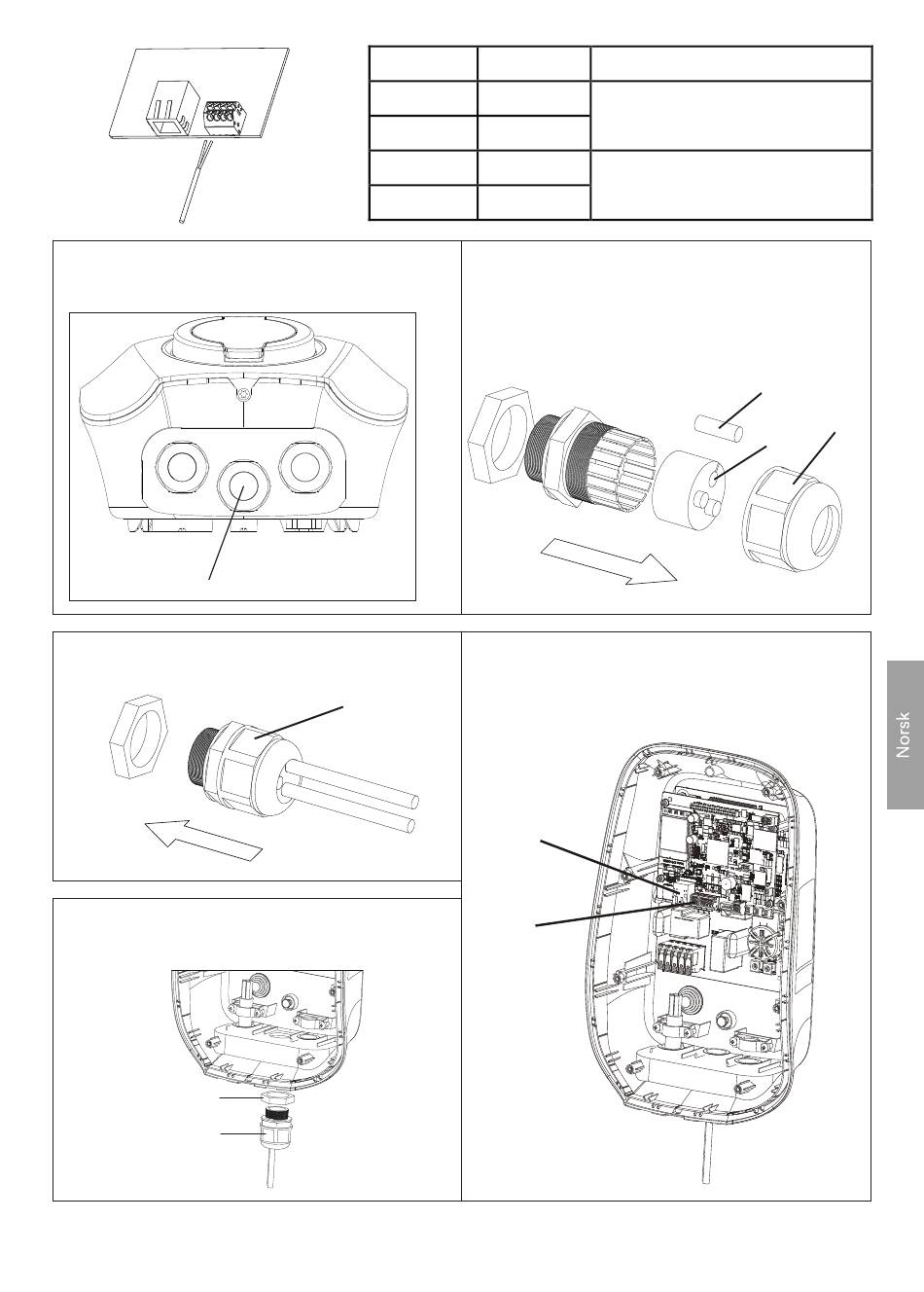 Norsk