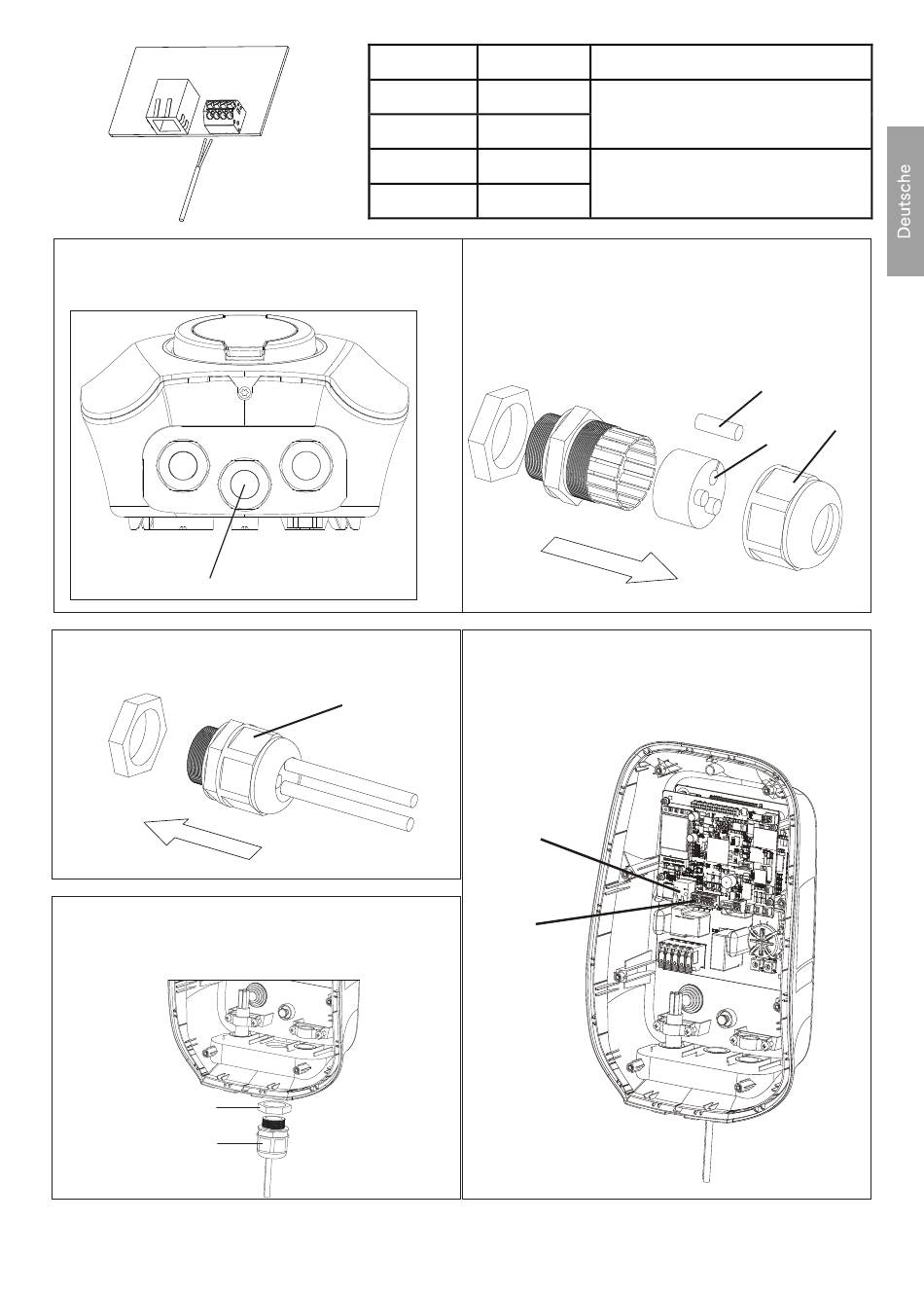 Deutsche