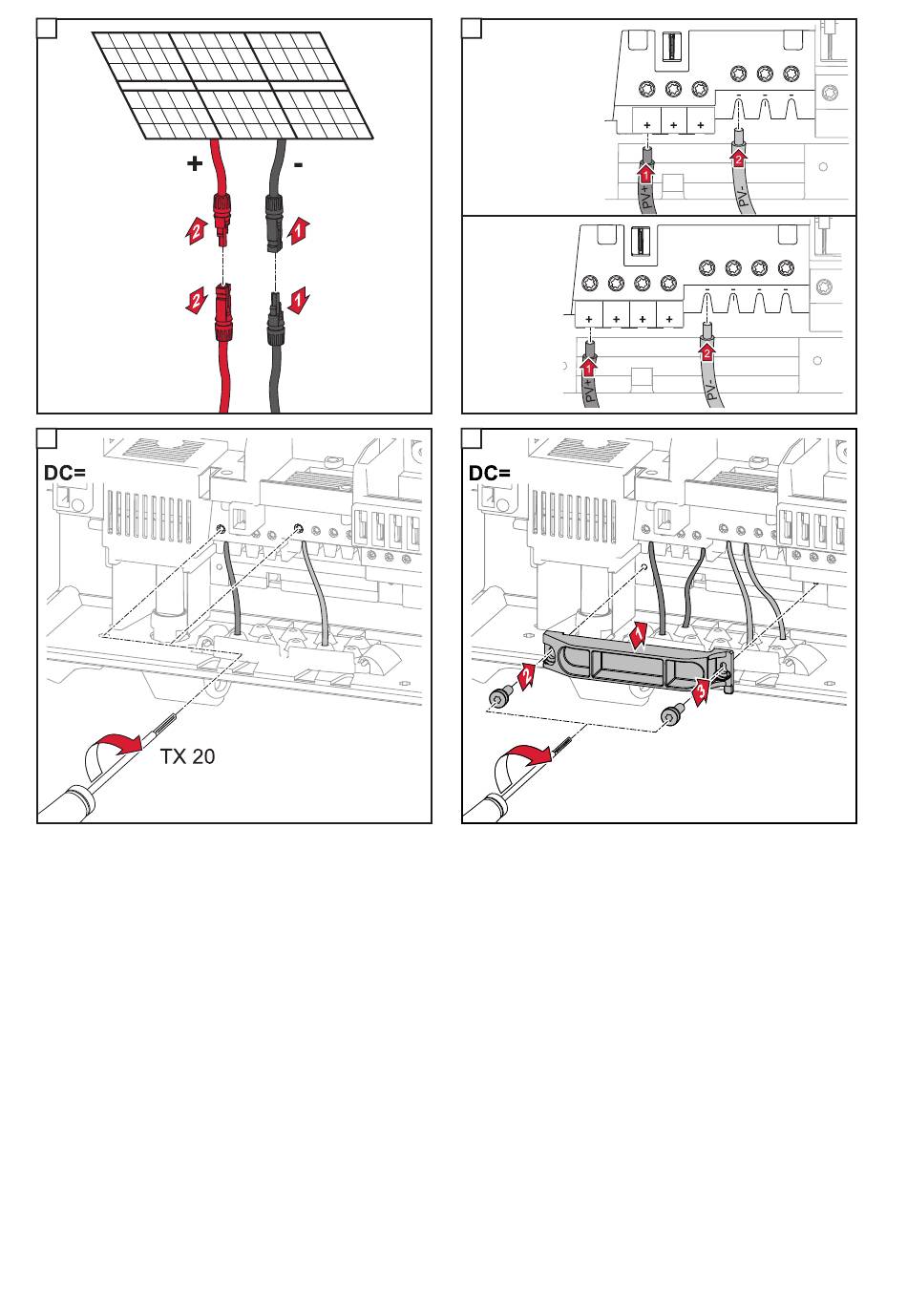 + -

2 1

2 1

+ + + - - -

1 2

PV+ PV-

+ + + + - - - -

1 2

PV+ PV-

DC=

TX 20

DC=

1 2 3